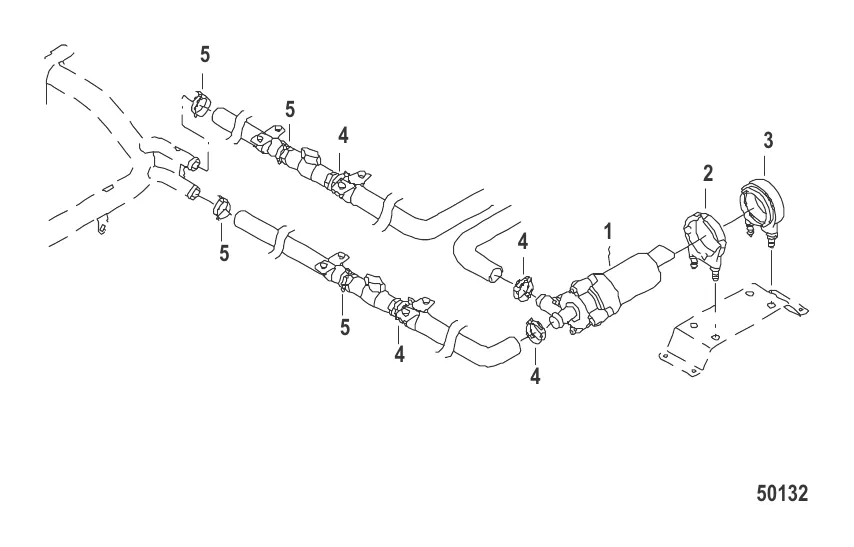 5
5
4
3
2
1
4
5
5
4
4
50132