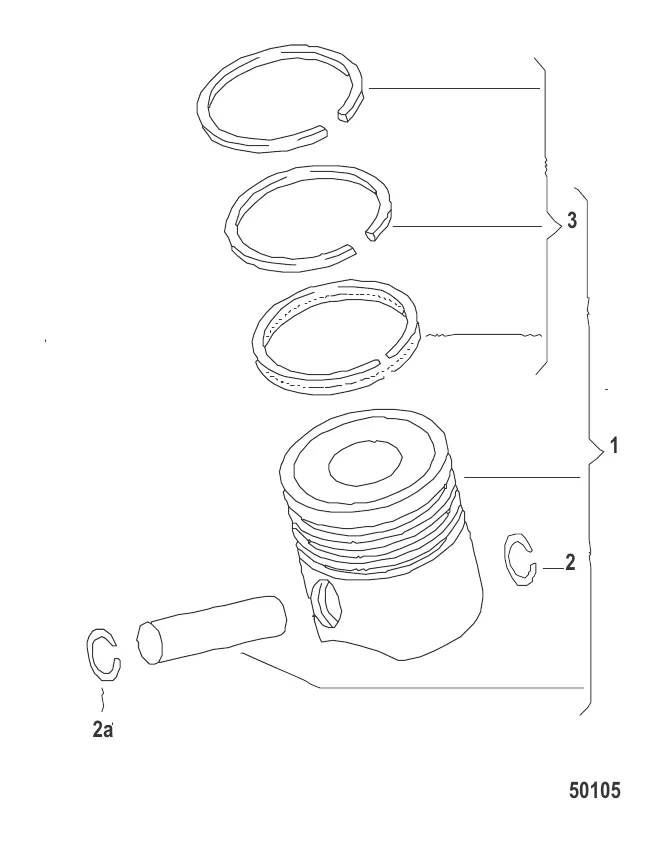 3

1

2

2a

50105