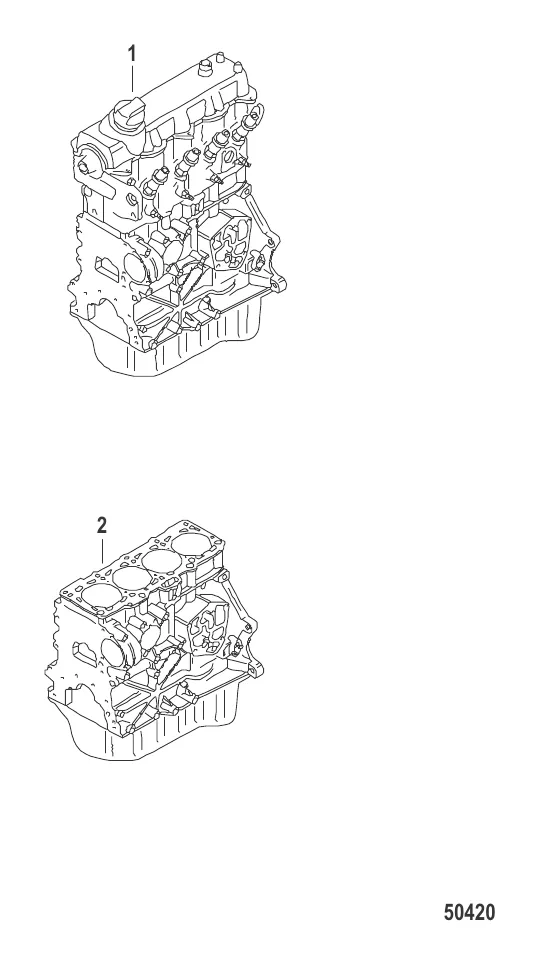 1

2

50420