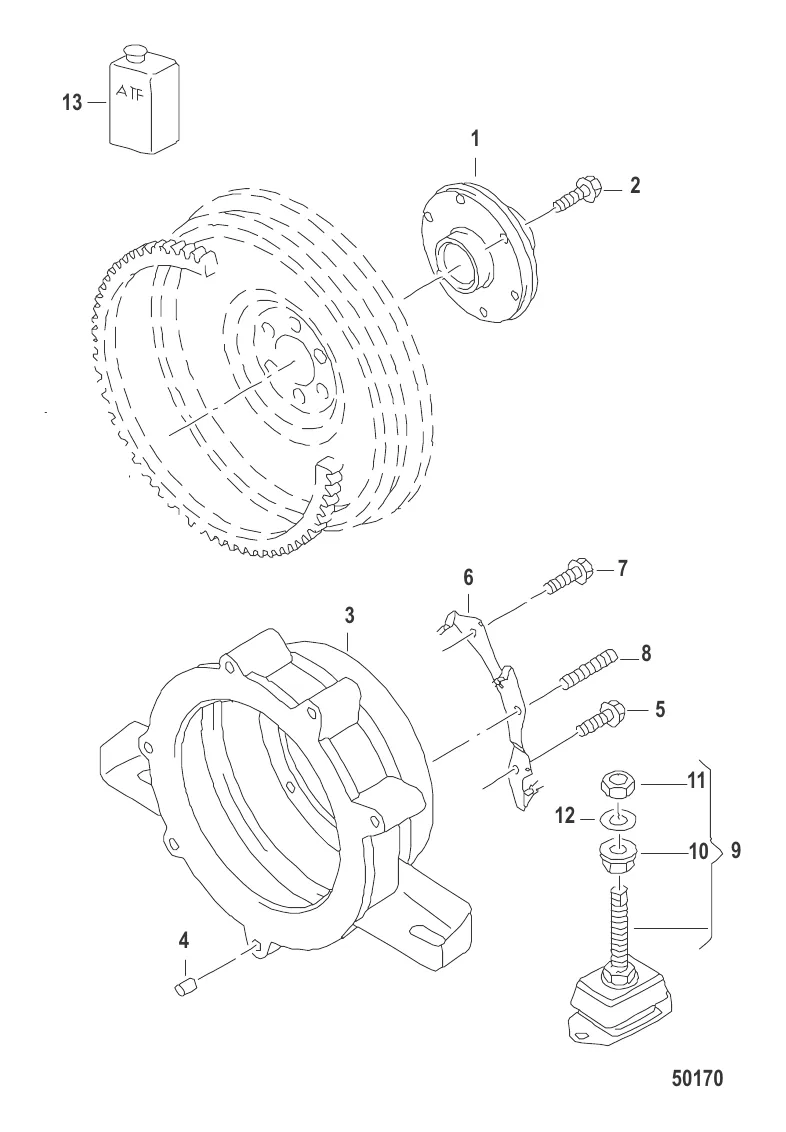 13
ATF
1
2
6
7
3
8
5
11
12
10
9
4
50170