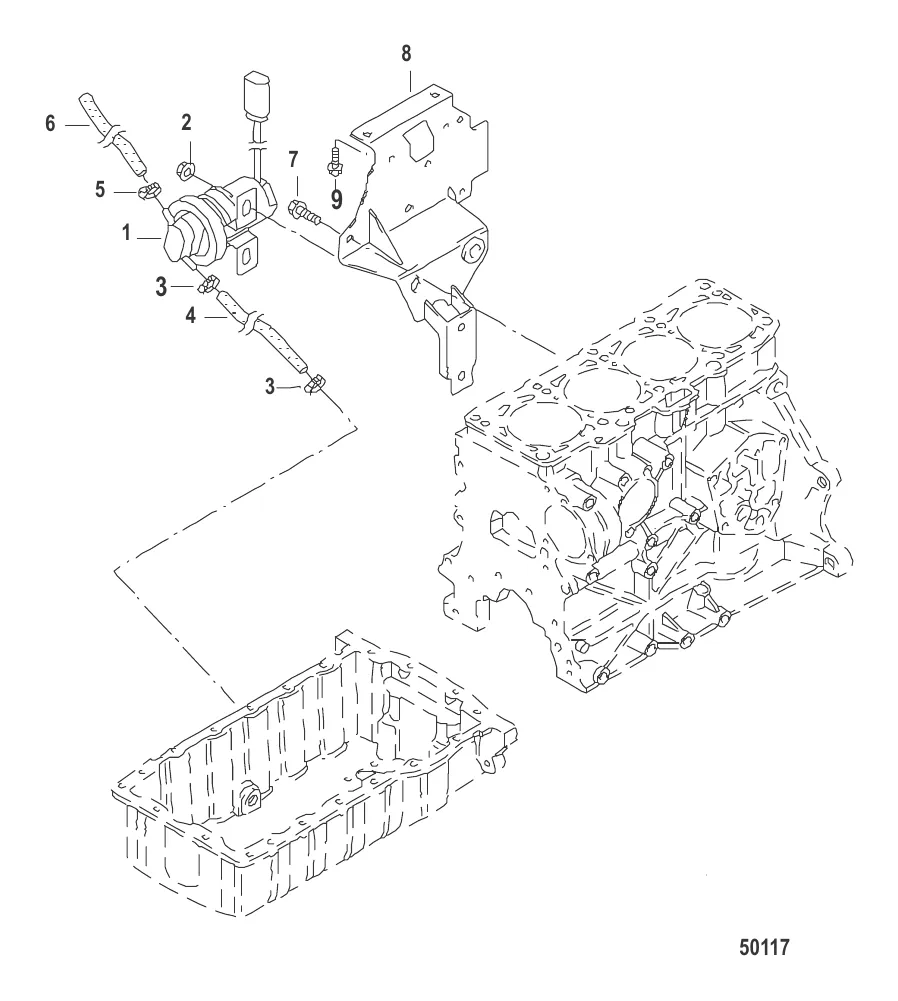 8
6
2
7
9
5
1
3
4
3
50117