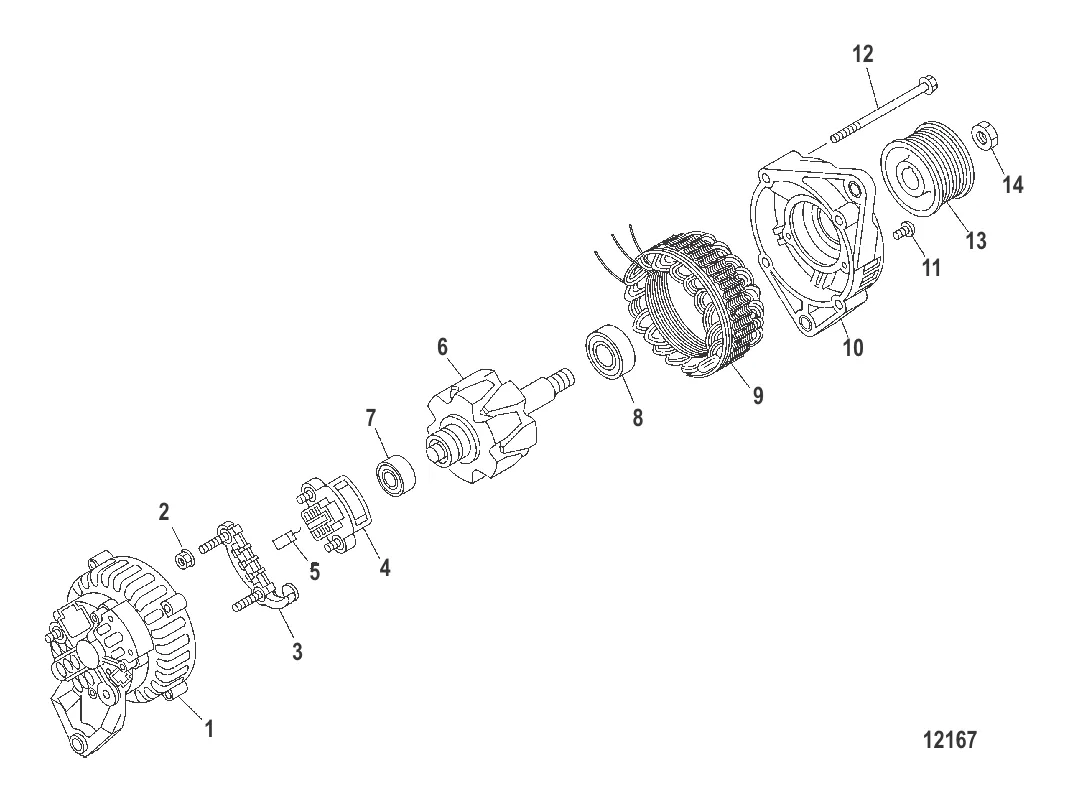 12
14
13
11
10
9
8
6
7
2
5
4
3
1
12167