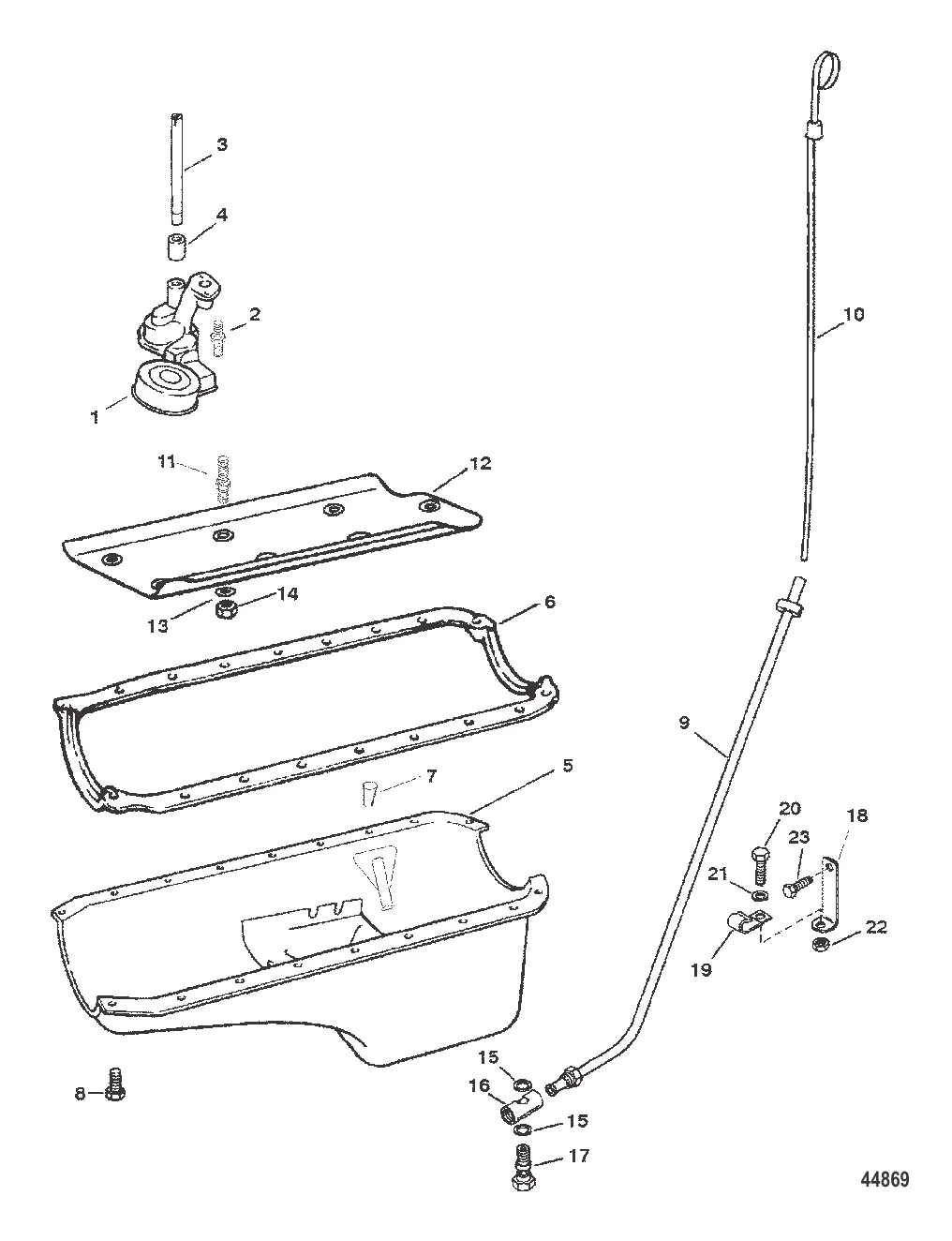 3
4
2
1
10
11
12
13
14
6
9
7
5
20
18
23
21
22
19
8
15
16
15
17
44869