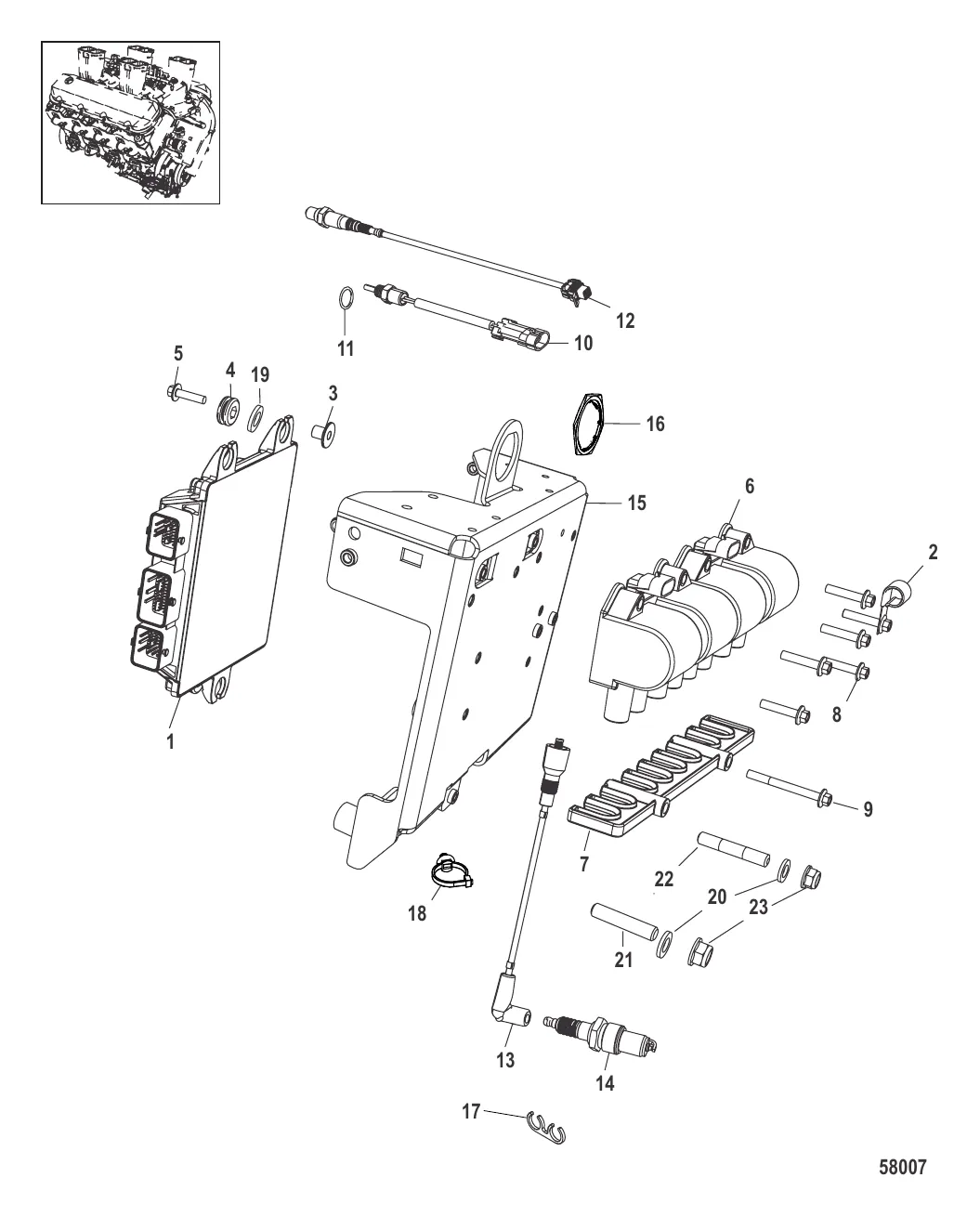 12
11
10
5
4
19
3
16
15
6
2
8
1
9
7
22
20
23
18
21
13
14
17
58007