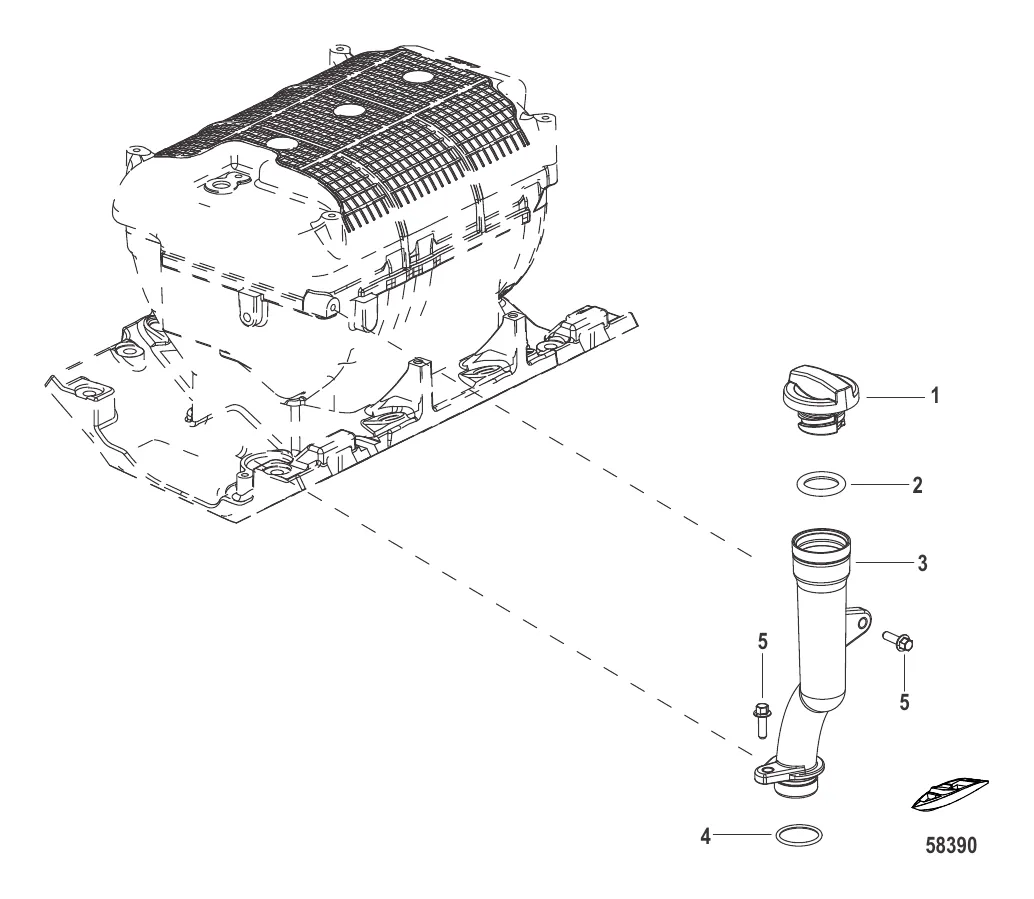 1
2
3
5
5
4
58390