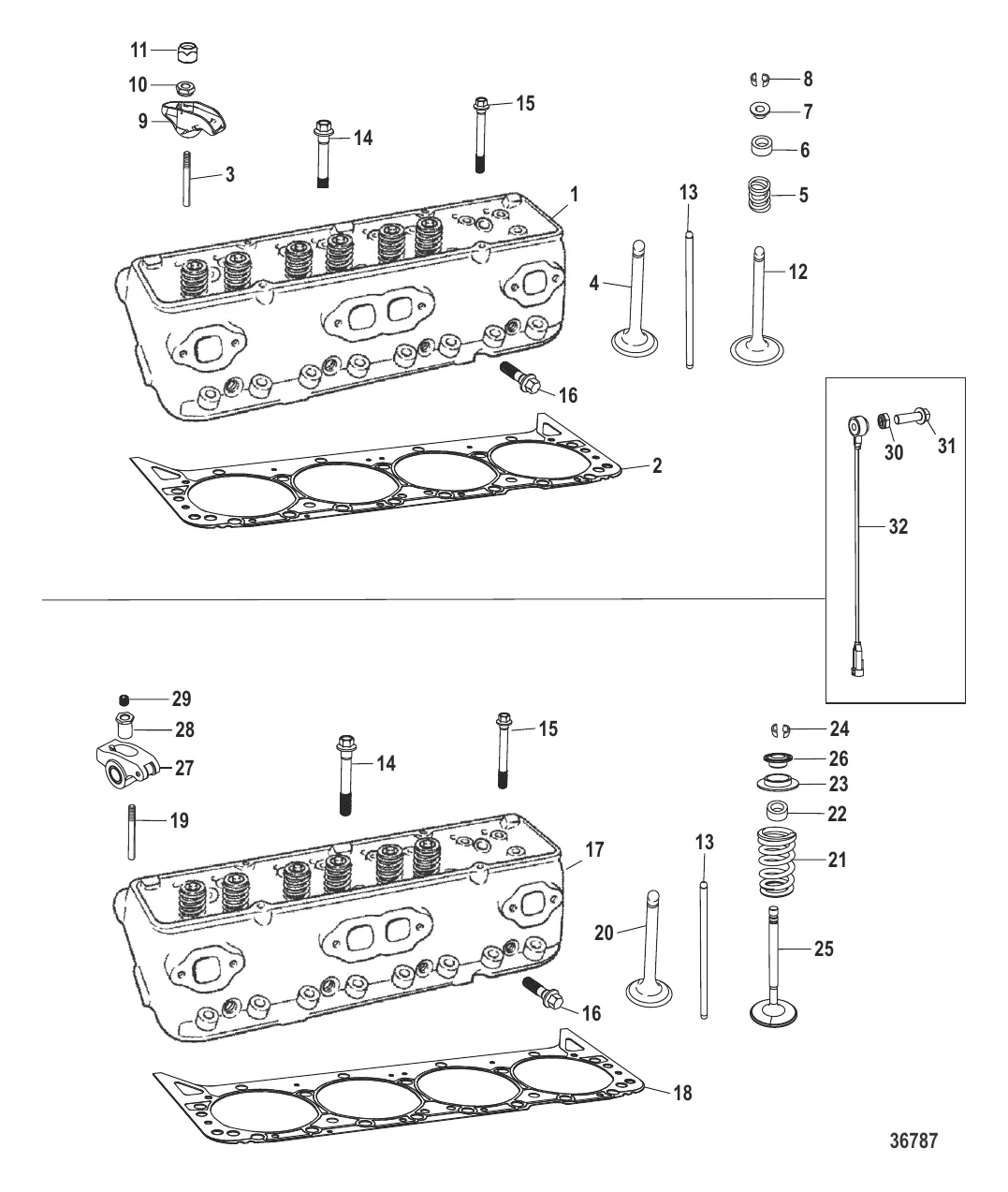 11
10
9
3
14
15
8
7
6
5
1
13
4
12
16
2
30
31
32
29
28
27
19
14
15
24
26
23
22
21
17
13
20
25
16
18
36787