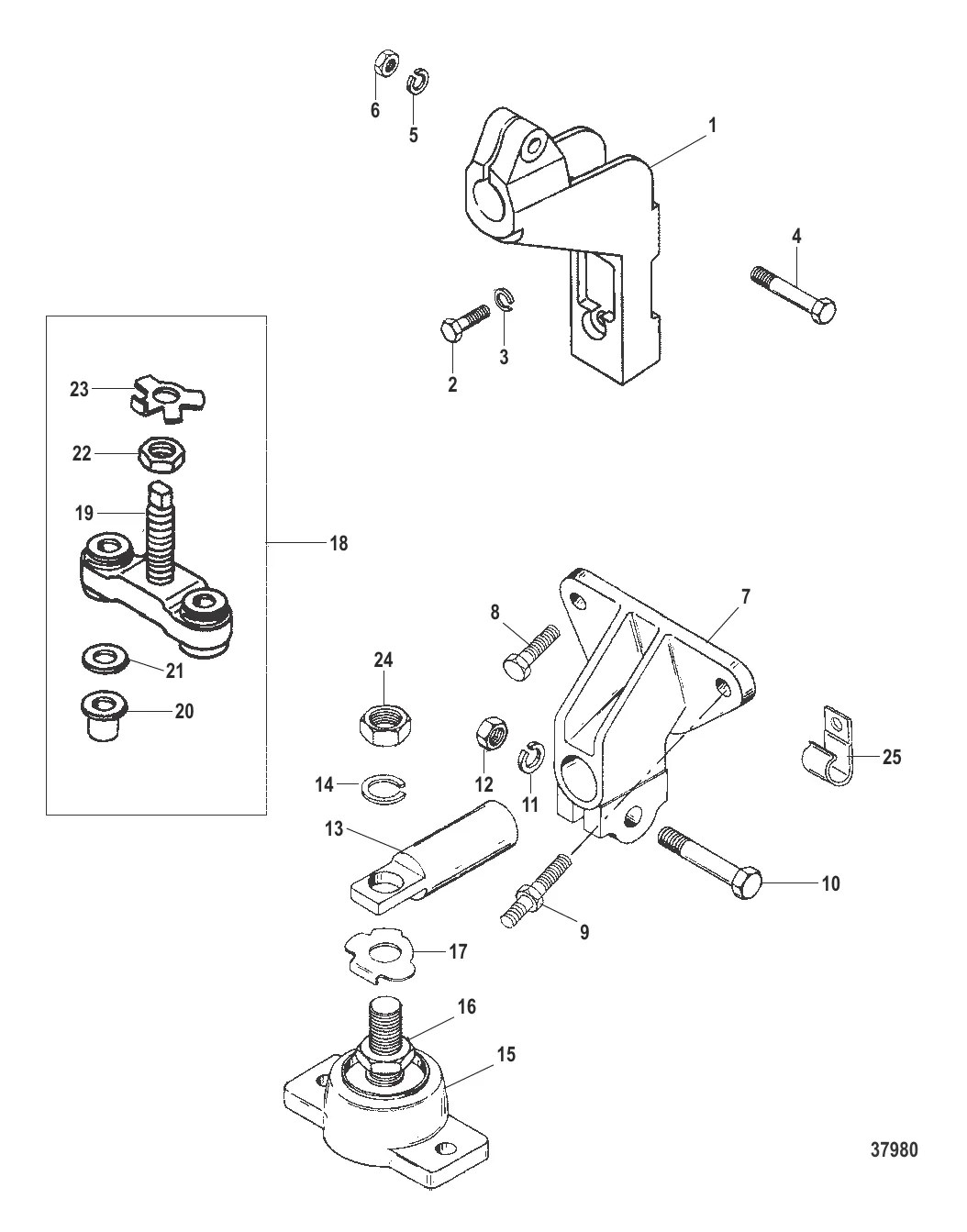 6
5
1
4
3
2
23
22
19
18
21
20
8
7
24
12
11
25
14
13
10
9
17
16
15
37980