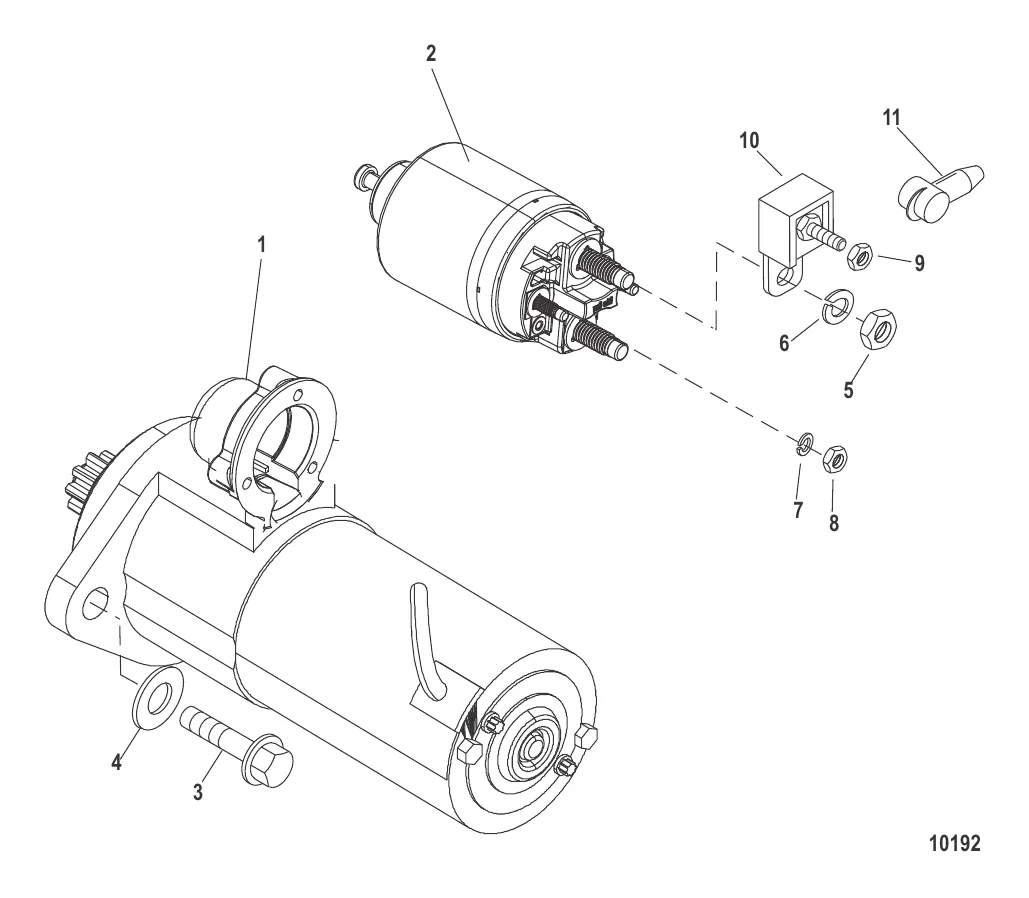 2
11
10
1
9
6
5
7
8
4
3
10192