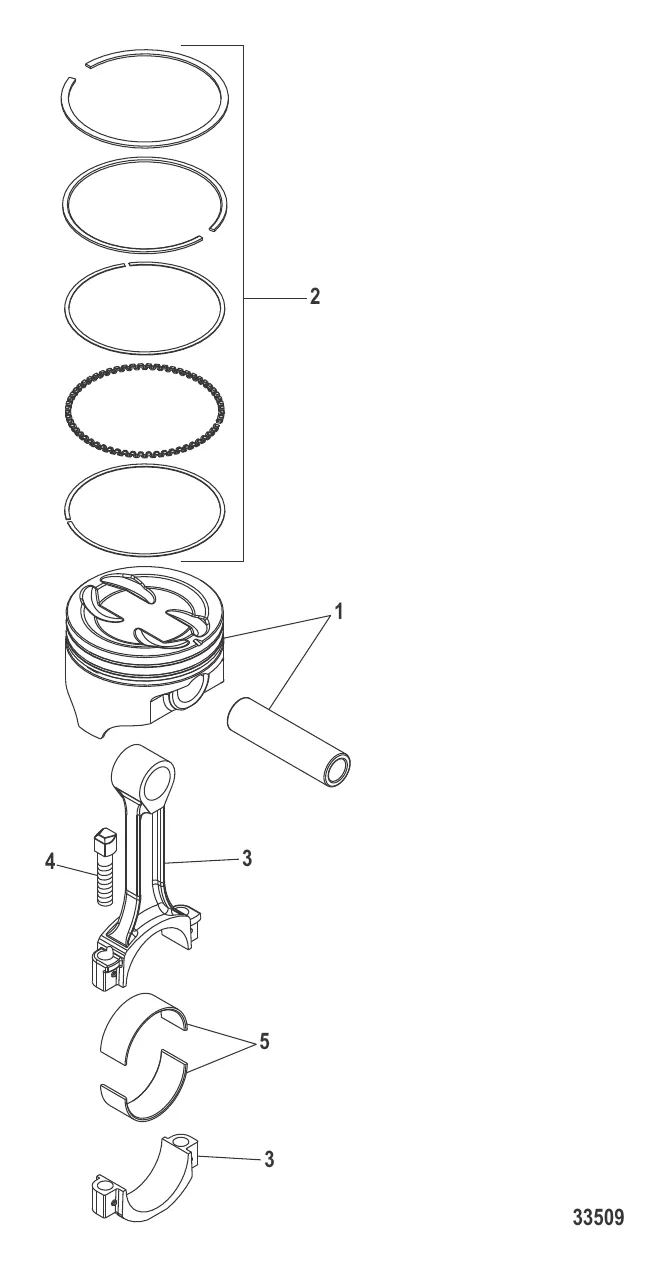 2

1

4

3

5

3

33509