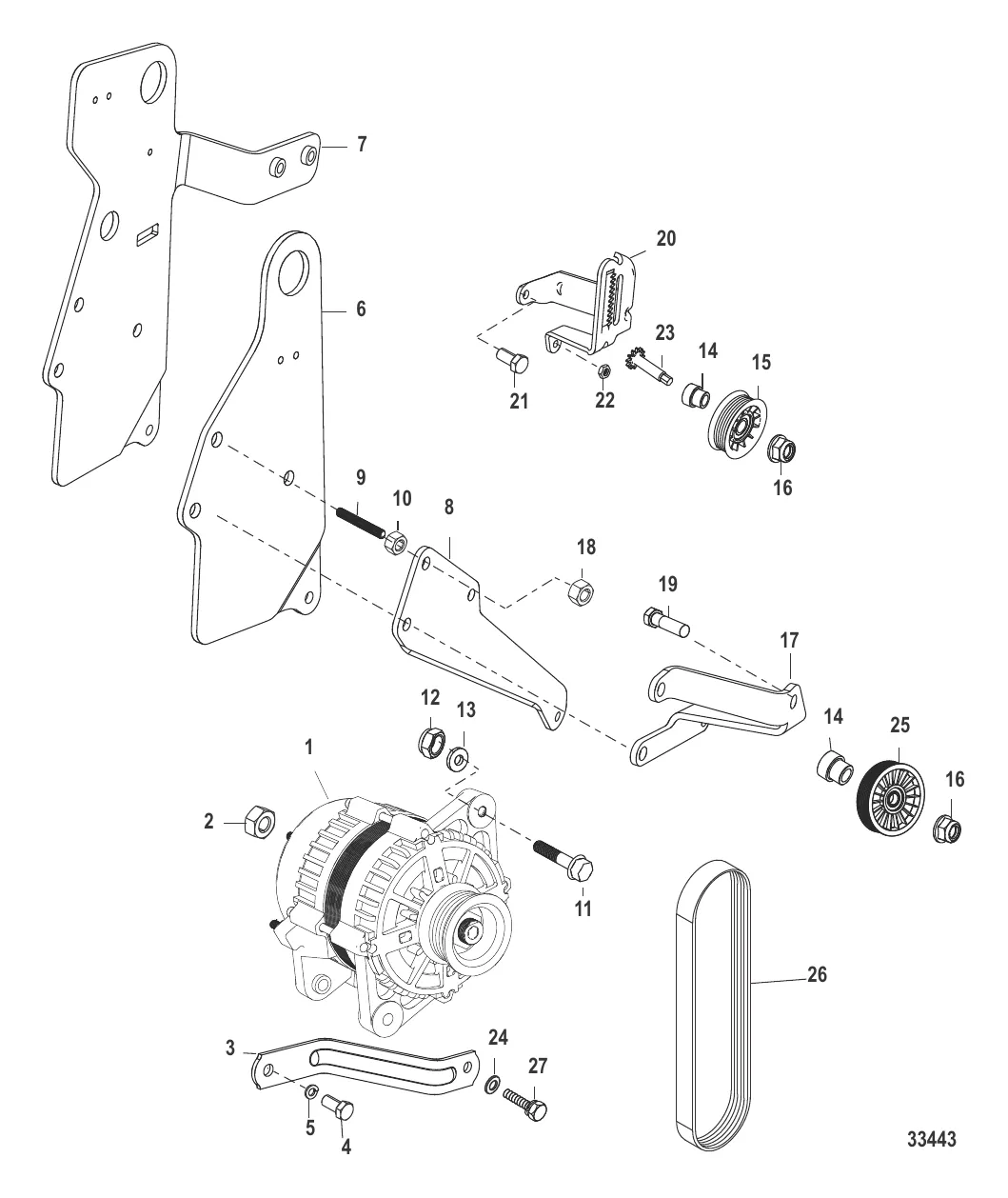 7
20
6
23
14
15
21
22
16
9
10
8
18
19
17
12
13
14
25
1
16
2
11
26
3
24
27
5
4
33443