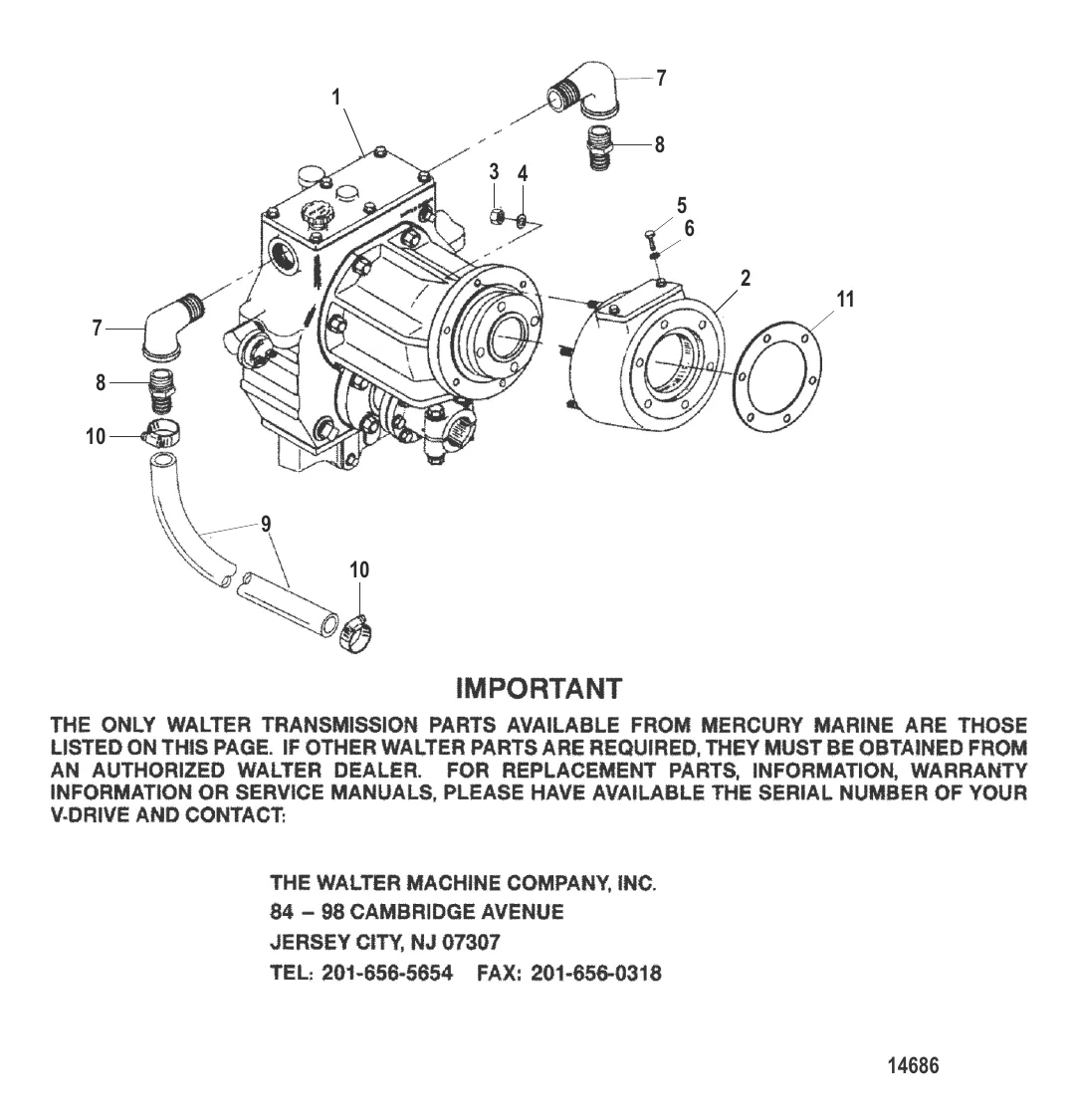 1
7
8
3
4
5
6
2
11
7
8
10
9
10

IMPORTANT

THE ONLY WALTER TRANSMISSION PARTS AVAILABLE FROM MERCURY MARINE ARE THOSE LISTED ON THIS PAGE. IF OTHER WALTER PARTS ARE REQUIRED, THEY MUST BE OBTAINED FROM AN AUTHORIZED WALTER DEALER. FOR REPLACEMENT PARTS, INFORMATION, WARRANTY INFORMATION OR SERVICE MANUALS, PLEASE HAVE AVAILABLE THE SERIAL NUMBER OF YOUR V-DRIVE AND CONTACT:

THE WALTER MACHINE COMPANY, INC.
84 – 98 CAMBRIDGE AVENUE
JERSEY CITY, NJ 07307
TEL: 201-656-5654 FAX: 201-656-0318

14686