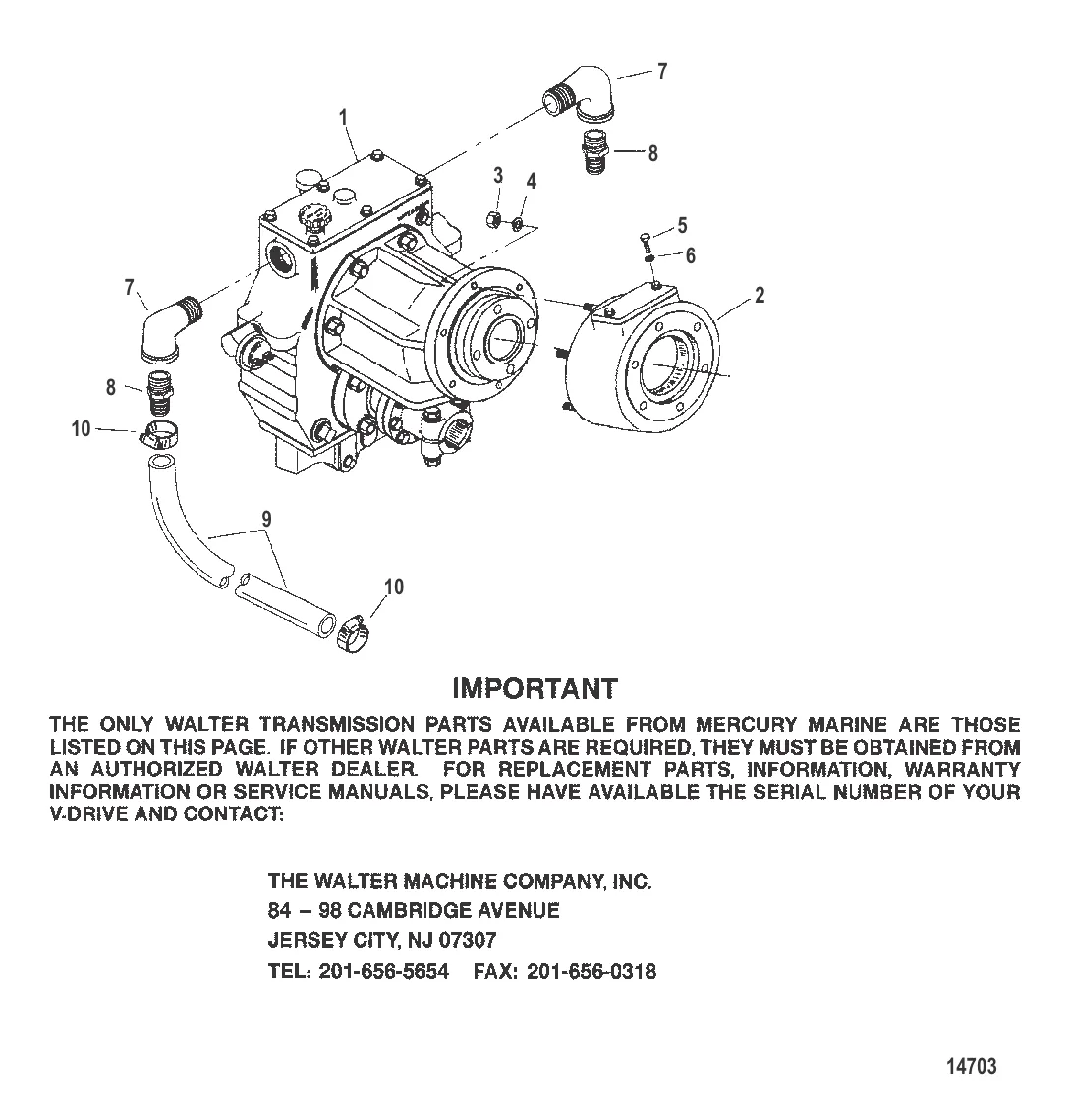 7

1

8

3

4

5

6

2

7

8

10

9

10

IMPORTANT

THE ONLY WALTER TRANSMISSION PARTS AVAILABLE FROM MERCURY MARINE ARE THOSE LISTED ON THIS PAGE. IF OTHER WALTER PARTS ARE REQUIRED, THEY MUST BE OBTAINED FROM AN AUTHORIZED WALTER DEALER. FOR REPLACEMENT PARTS, INFORMATION, WARRANTY INFORMATION OR SERVICE MANUALS, PLEASE HAVE AVAILABLE THE SERIAL NUMBER OF YOUR V-DRIVE AND CONTACT:

THE WALTER MACHINE COMPANY, INC.
84 – 98 CAMBRIDGE AVENUE
JERSEY CITY, NJ 07307
TEL: 201-656-5654 FAX: 201-656-0318

14703