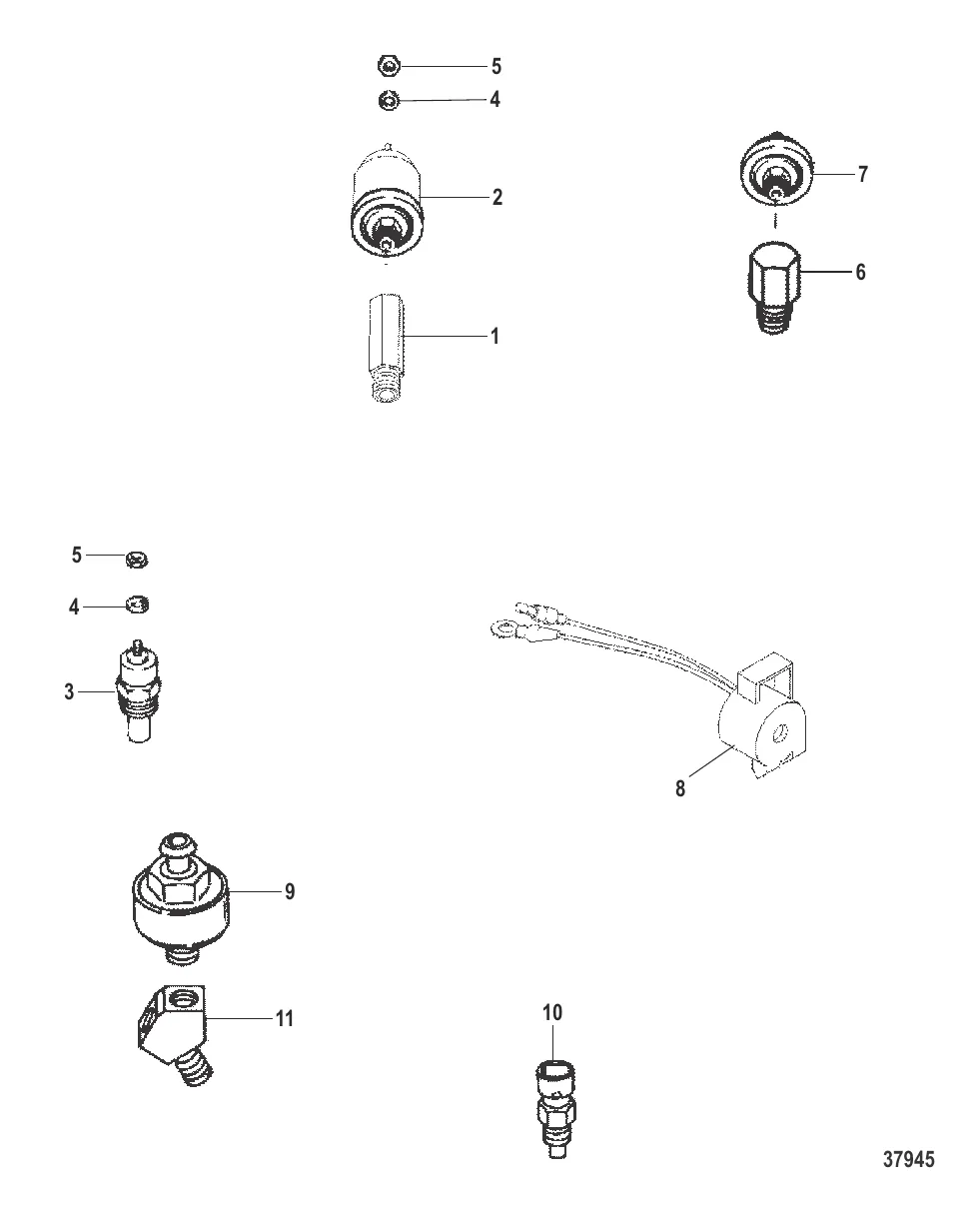 5
4
2
1
7
6
5
4
3
8
9
11
10
37945