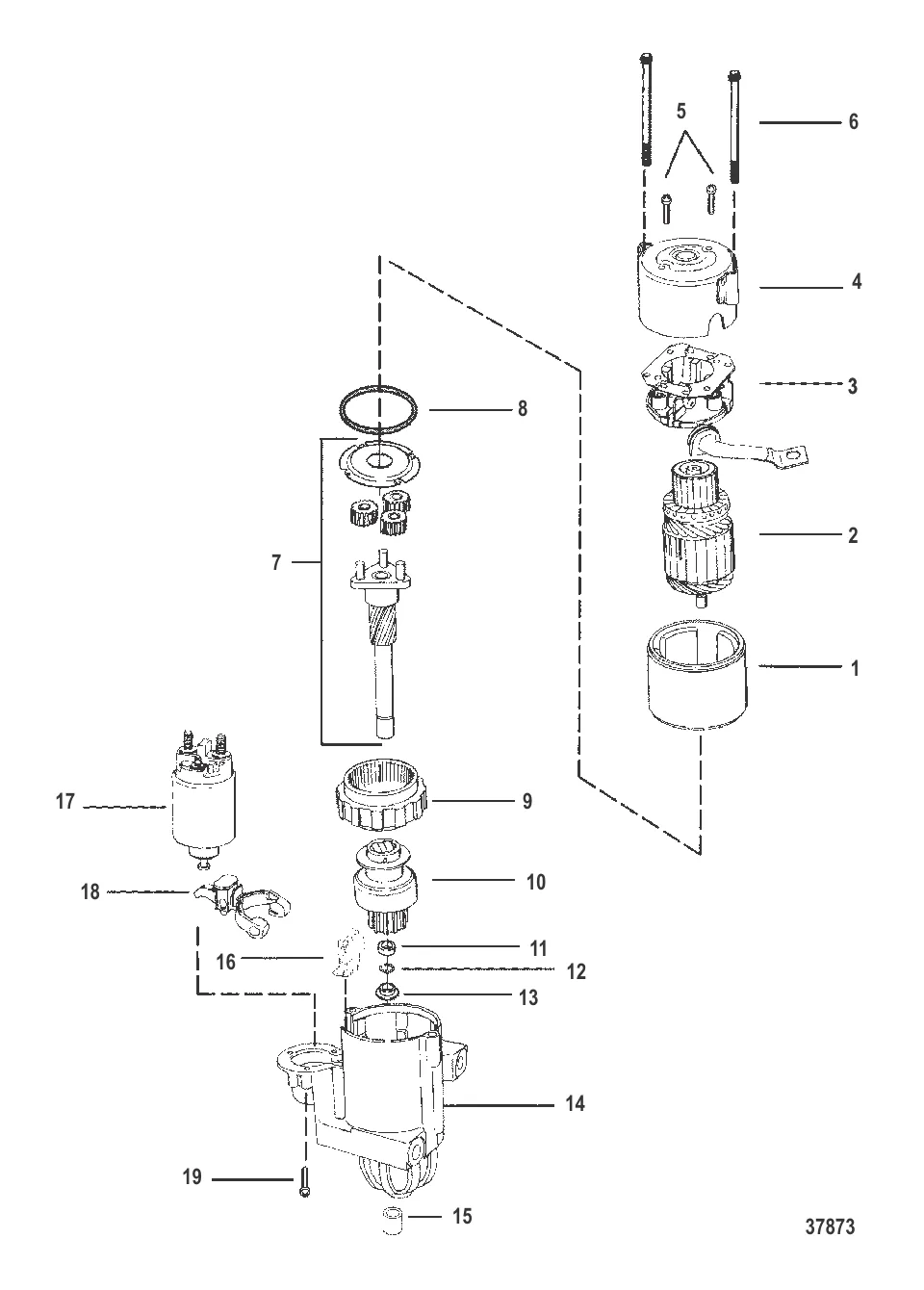 5
6
4
3
8
2
7
1
17
9
10
18
11
16
12
13
14
19
15
37873