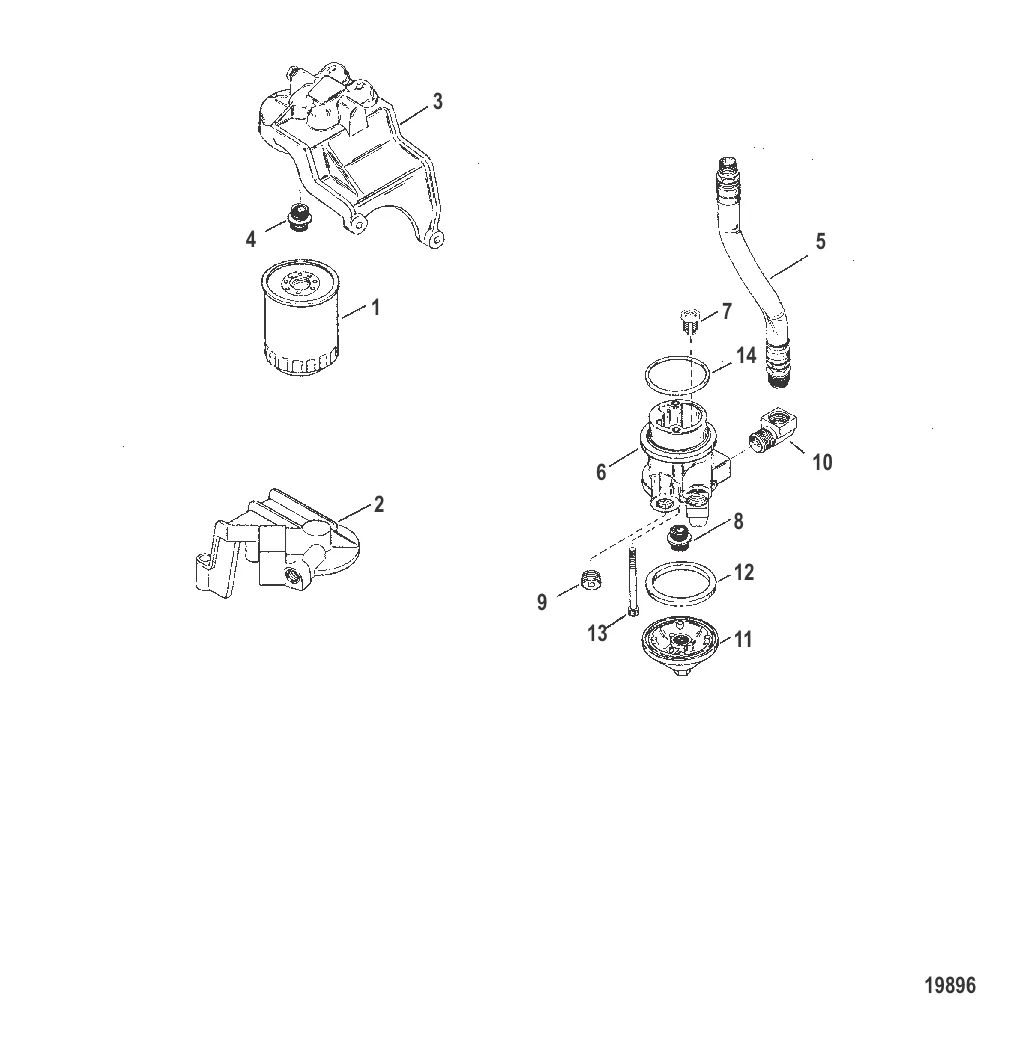 3
4
1
2
5
7
14
6
10
8
12
9
13
11
19896