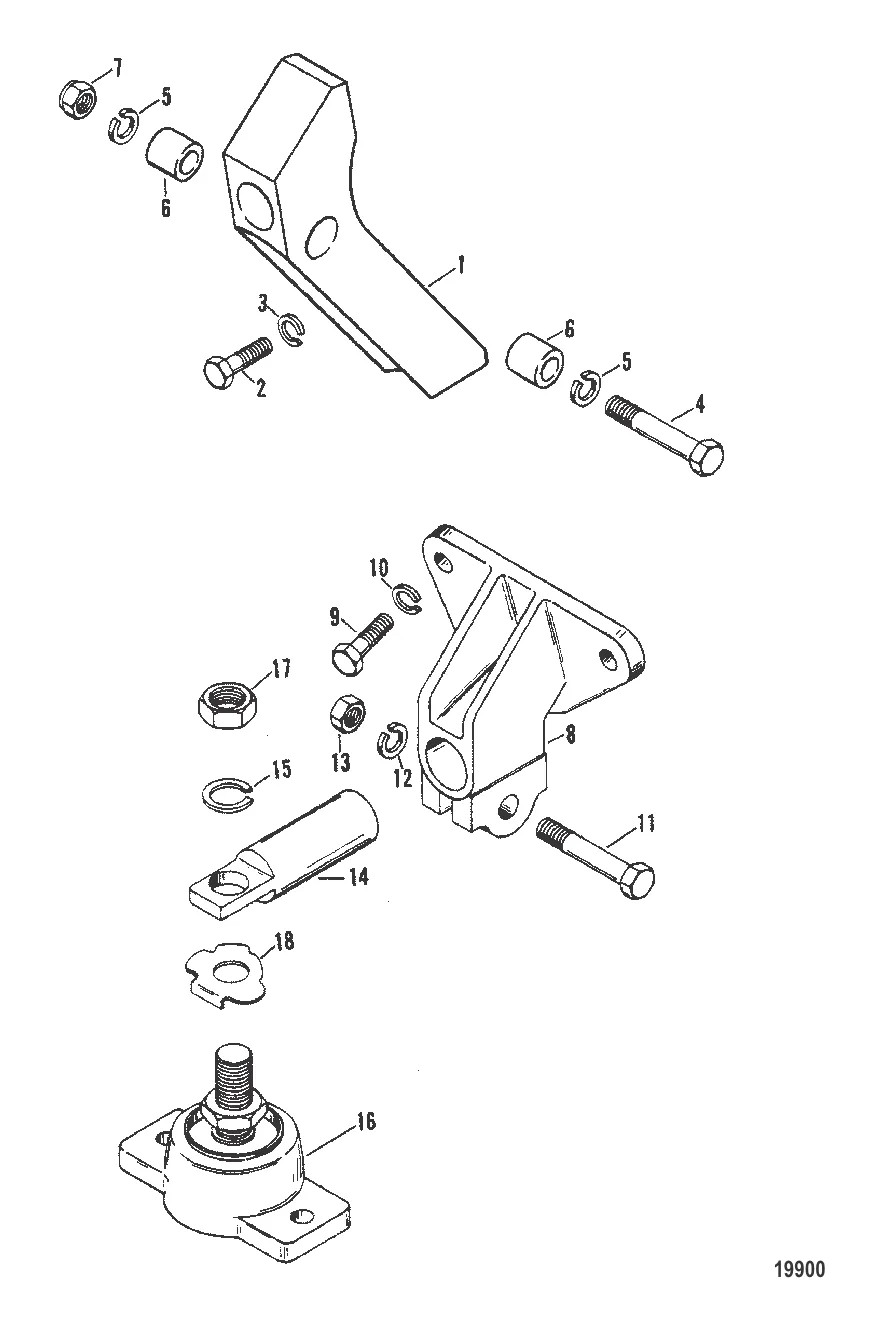 7
5
6
1
3
2
6
5
4
10
9
17
13
12
8
15
11
14
18
16
19900