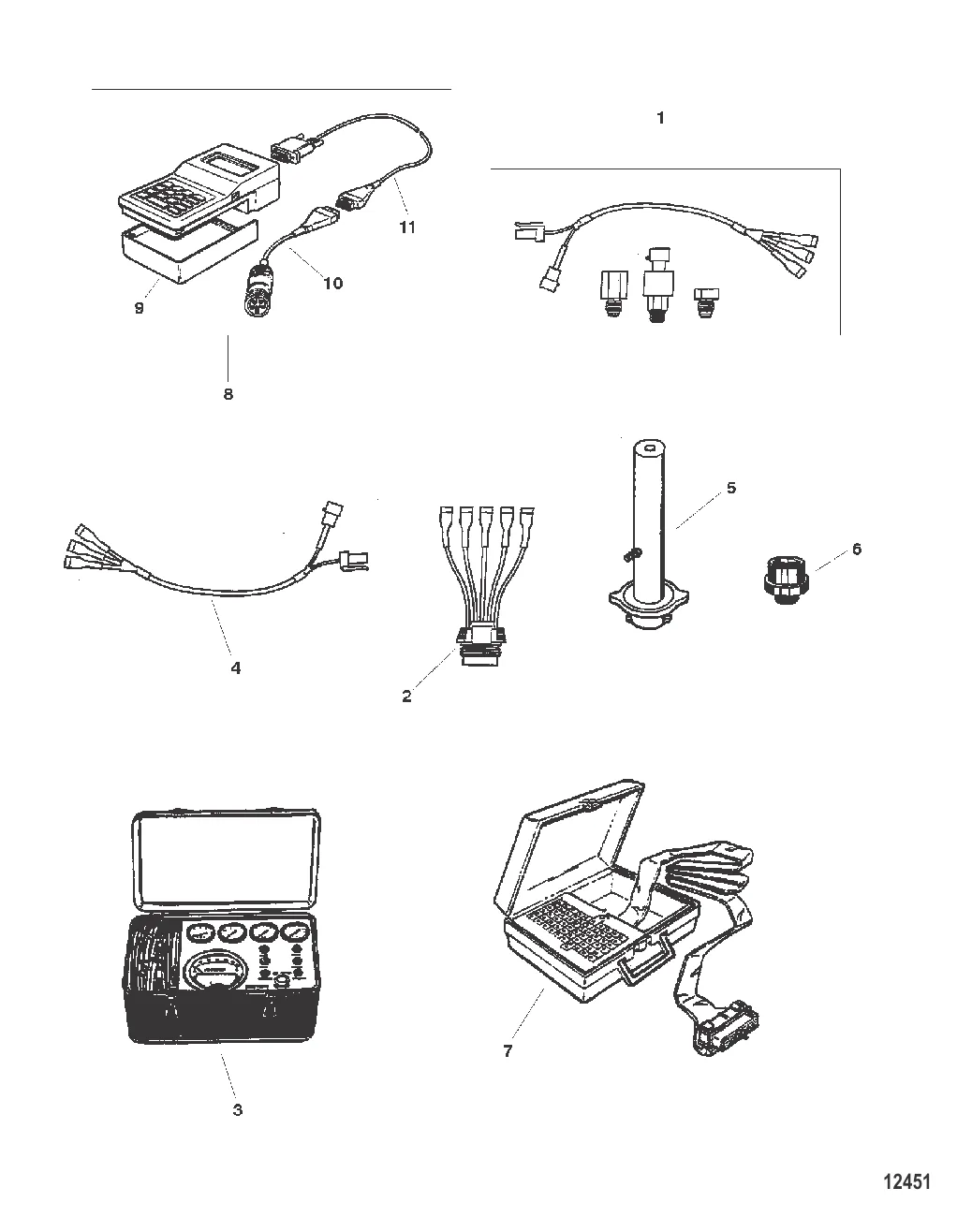 1

11

10

9

8

5

6

4

2

3

7

12451