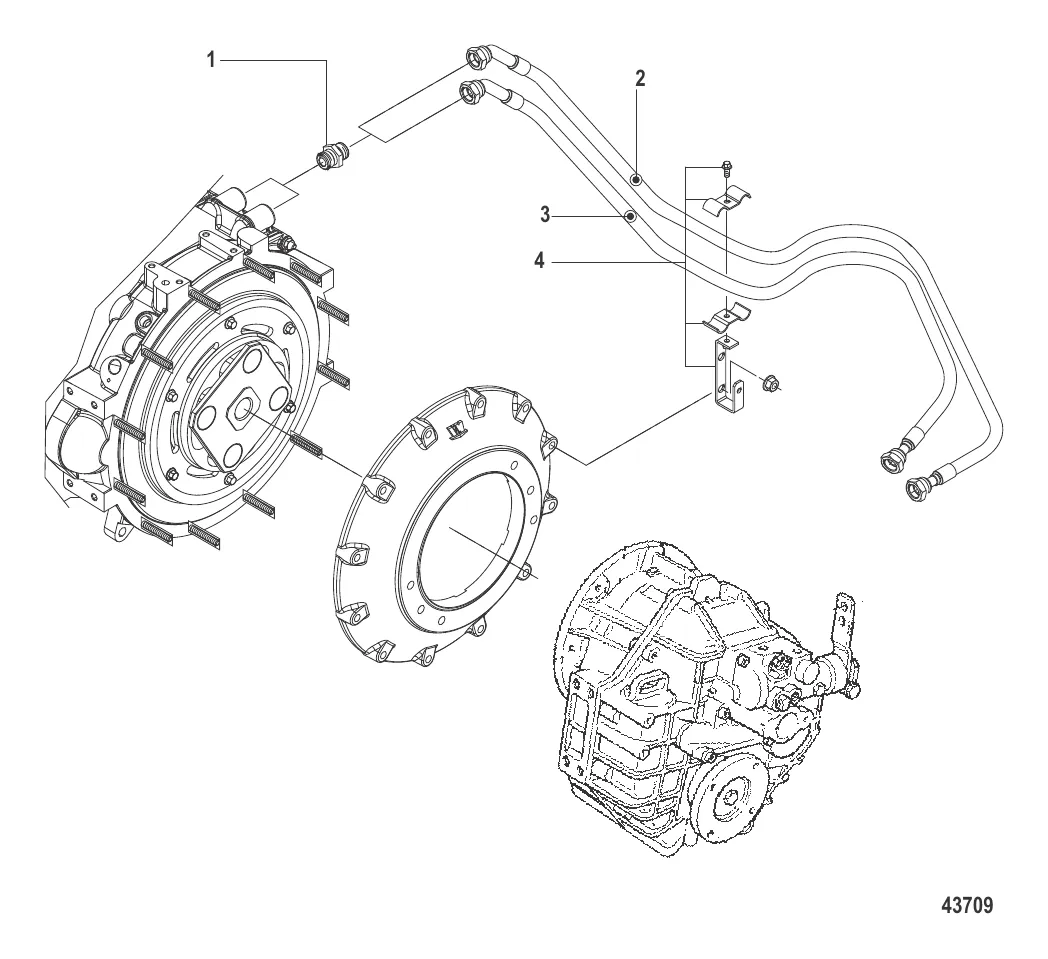 1
2
3
4
43709