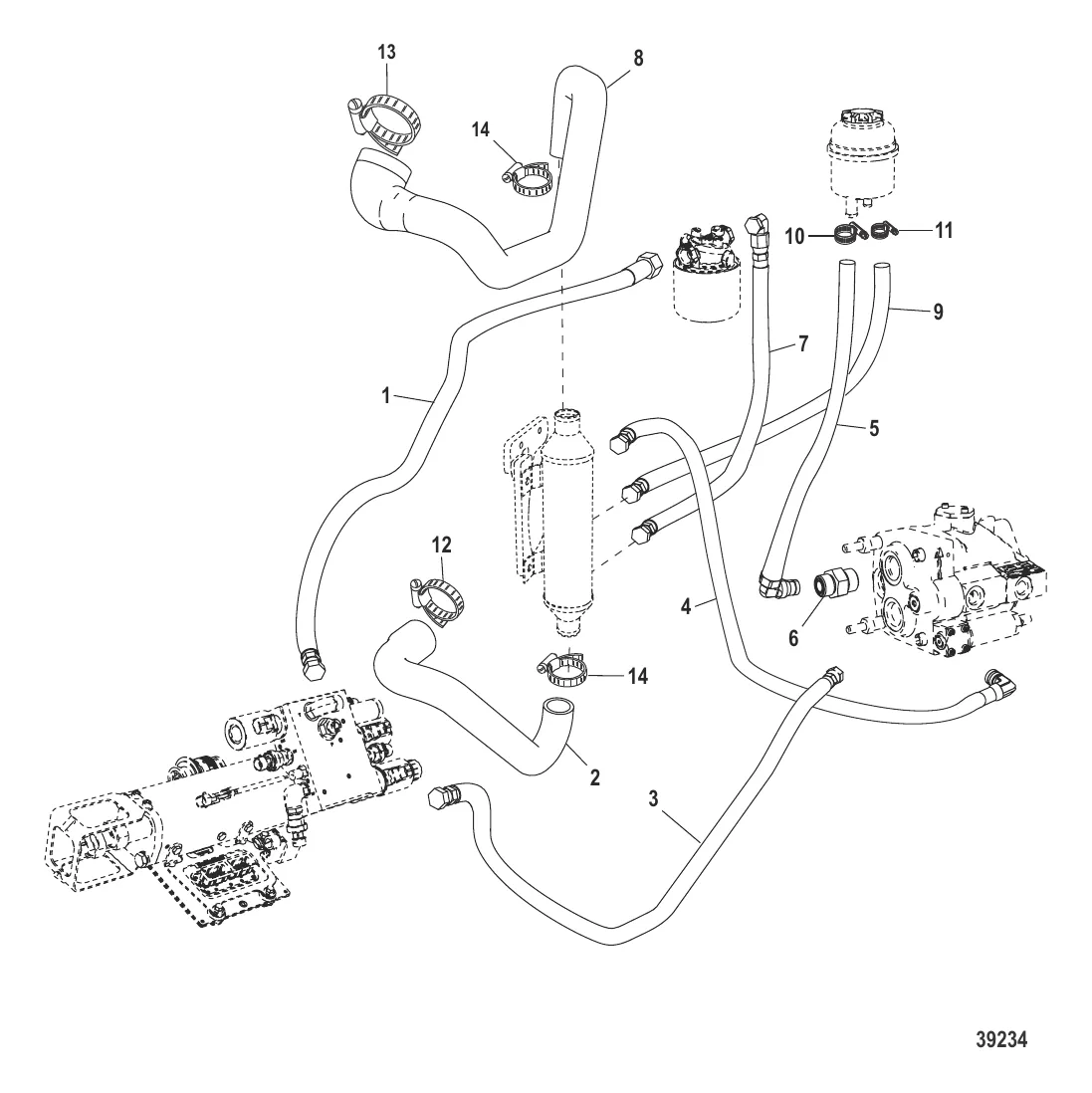 13
8
14
10
11
9
7
1
5
12
4
6
14
2
3
39234