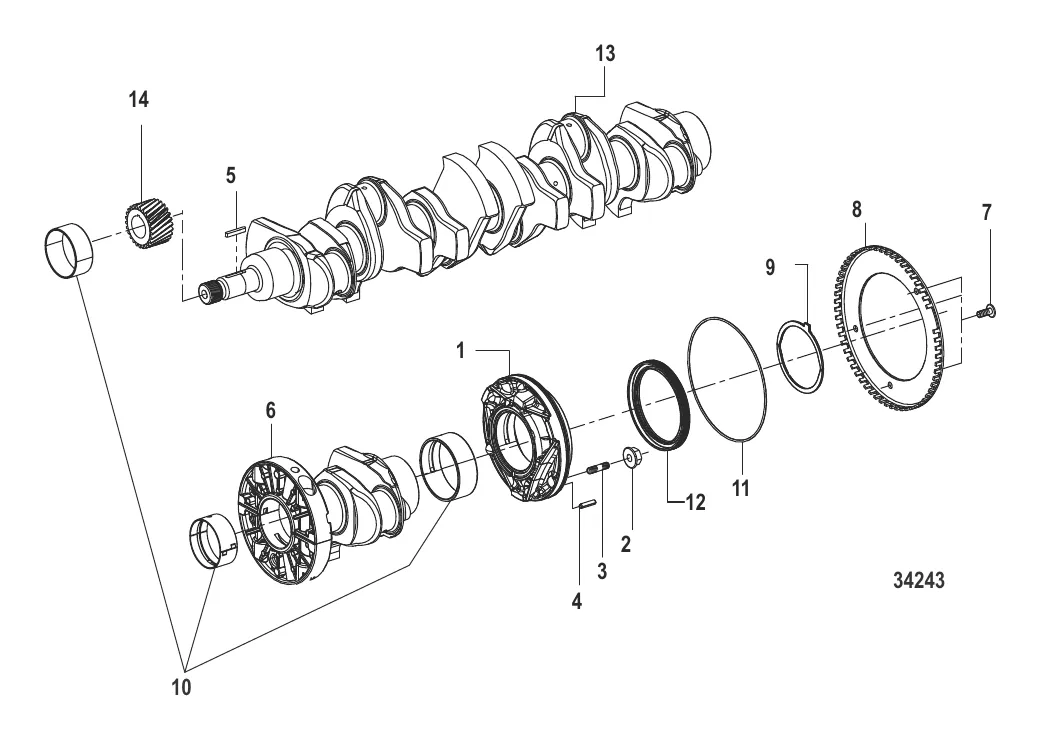 13
14
5
8
7
9
1
6
12
11
2
3
4
34243
10