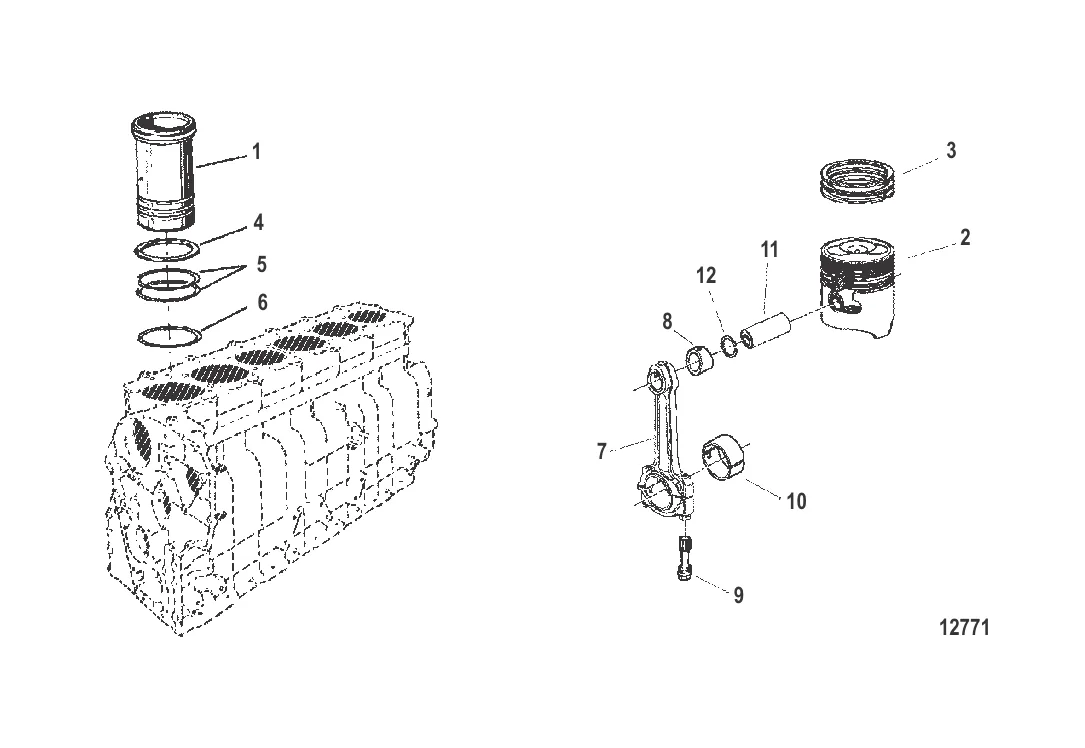 1
4
5
6
3
2
11
12
8
7
10
9
12771