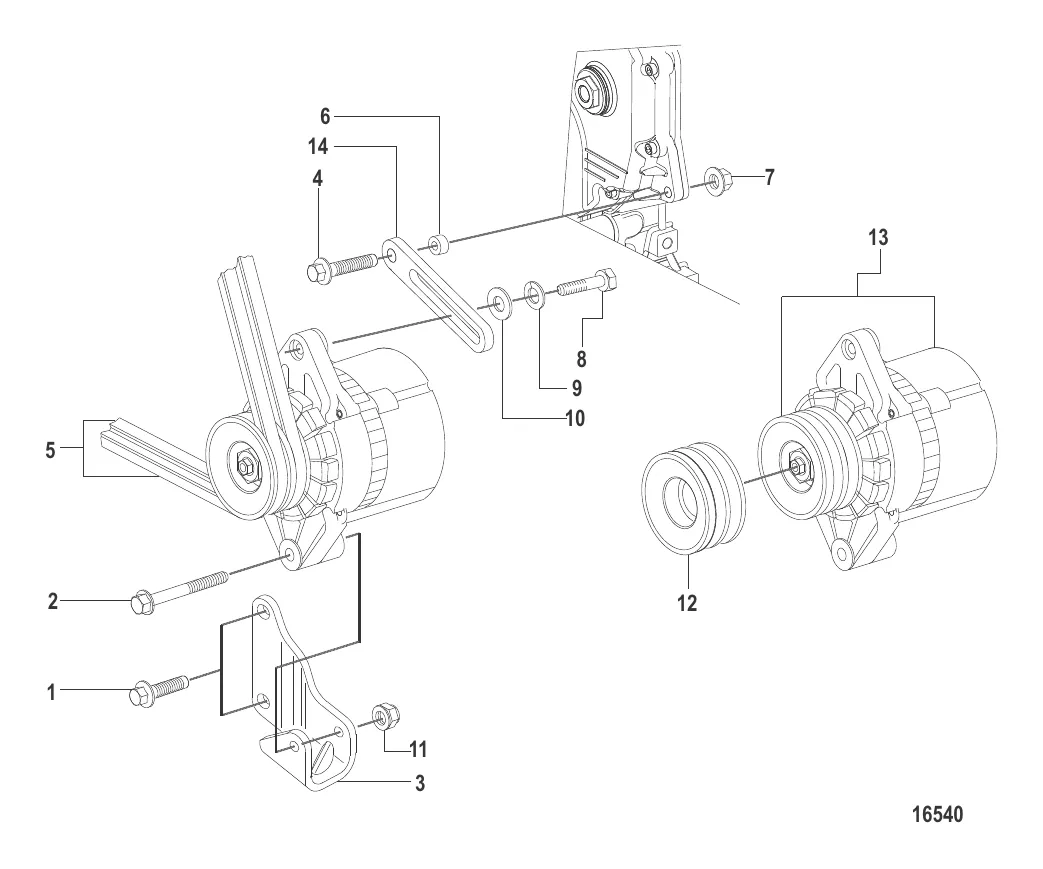 6
14
4
7
13
8
9
10
5
12
2
1
11
3
16540