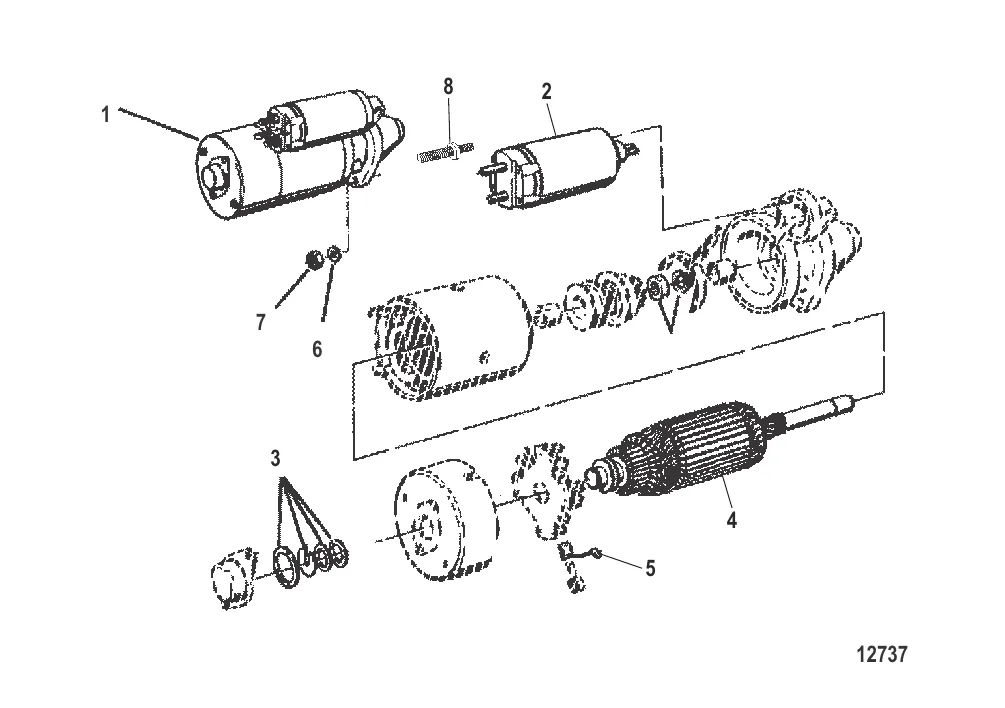 1
8
2
7
6
3
4
5
12737