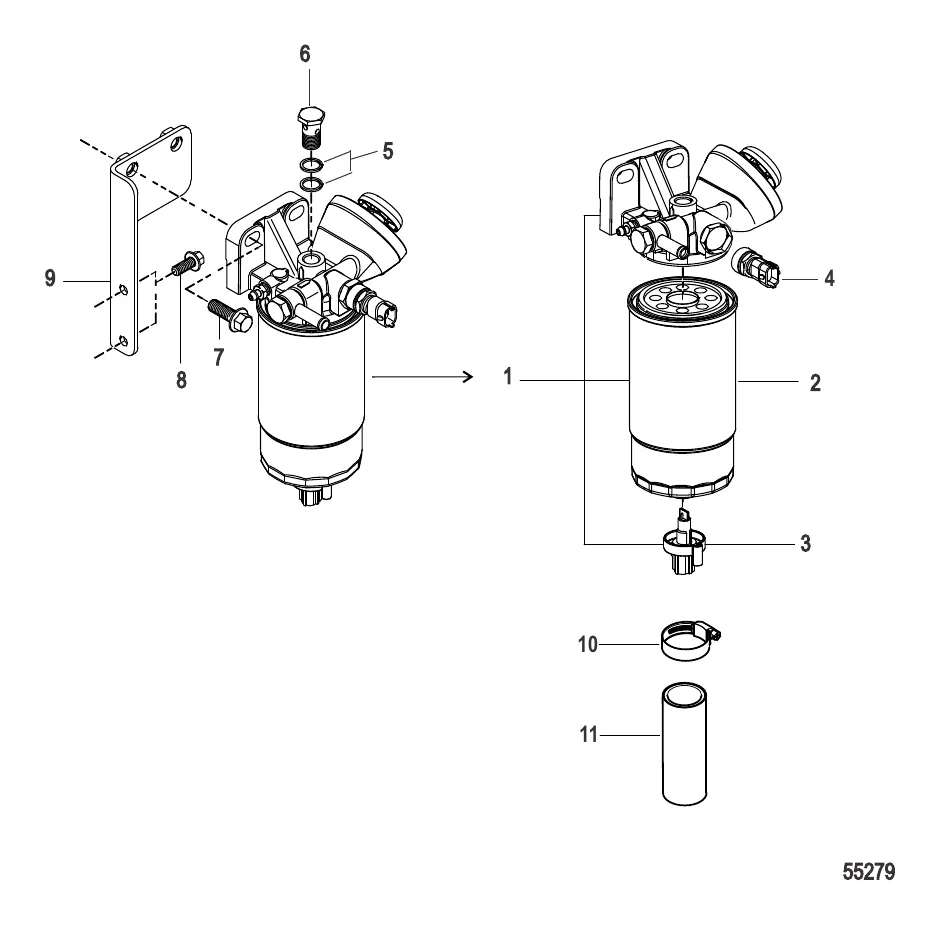 6
5
9
8
7
4
1
2
3
10
11
55279