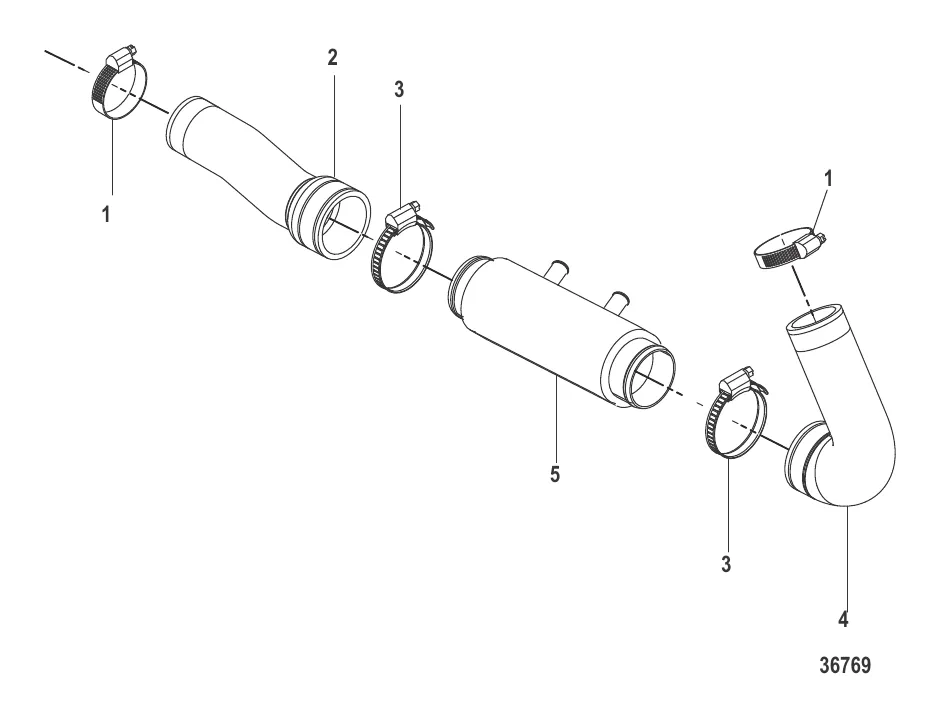 2
3
1
1
5
3
4
36769