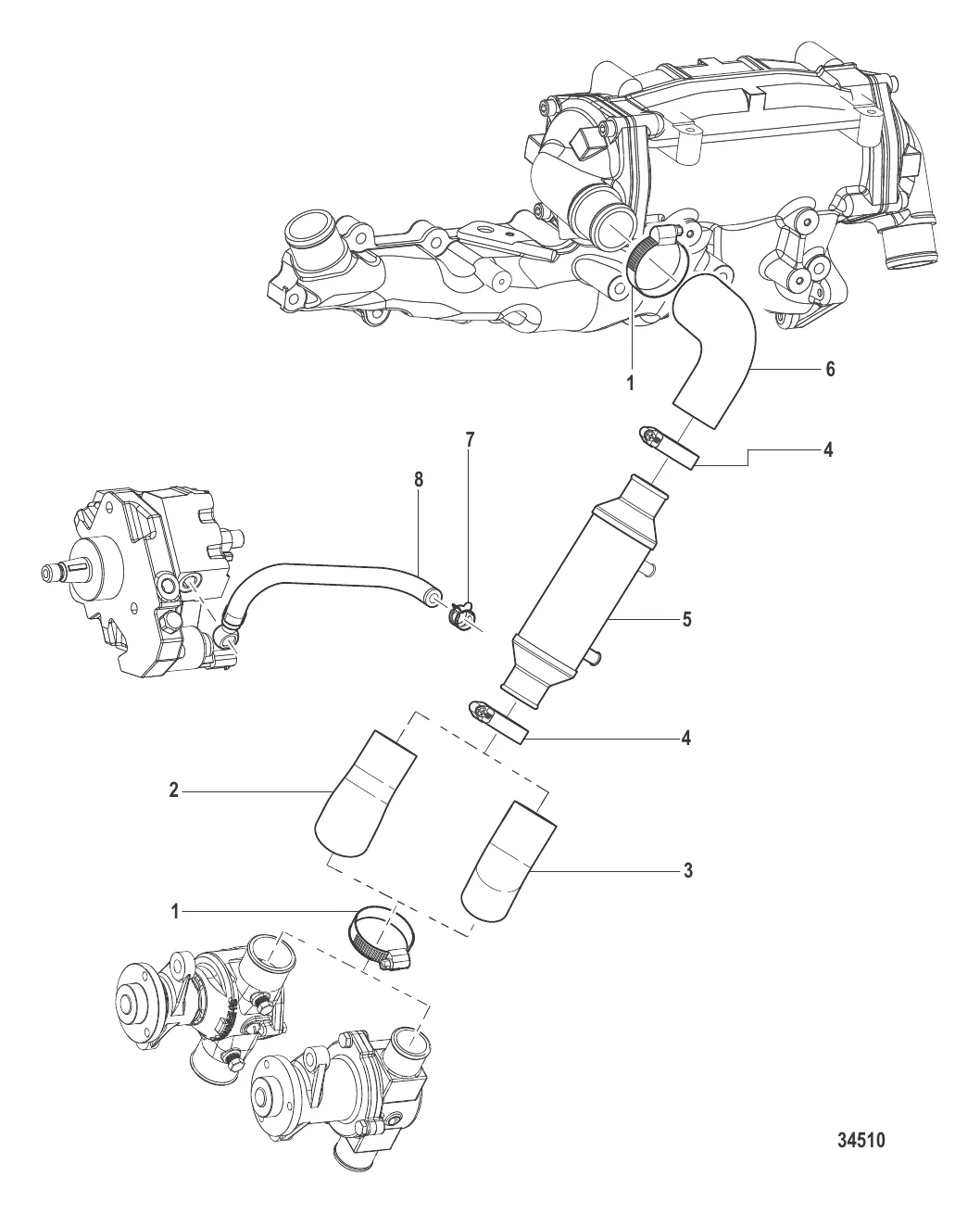 1
6
7
4
8
5
4
2
3
1
34510