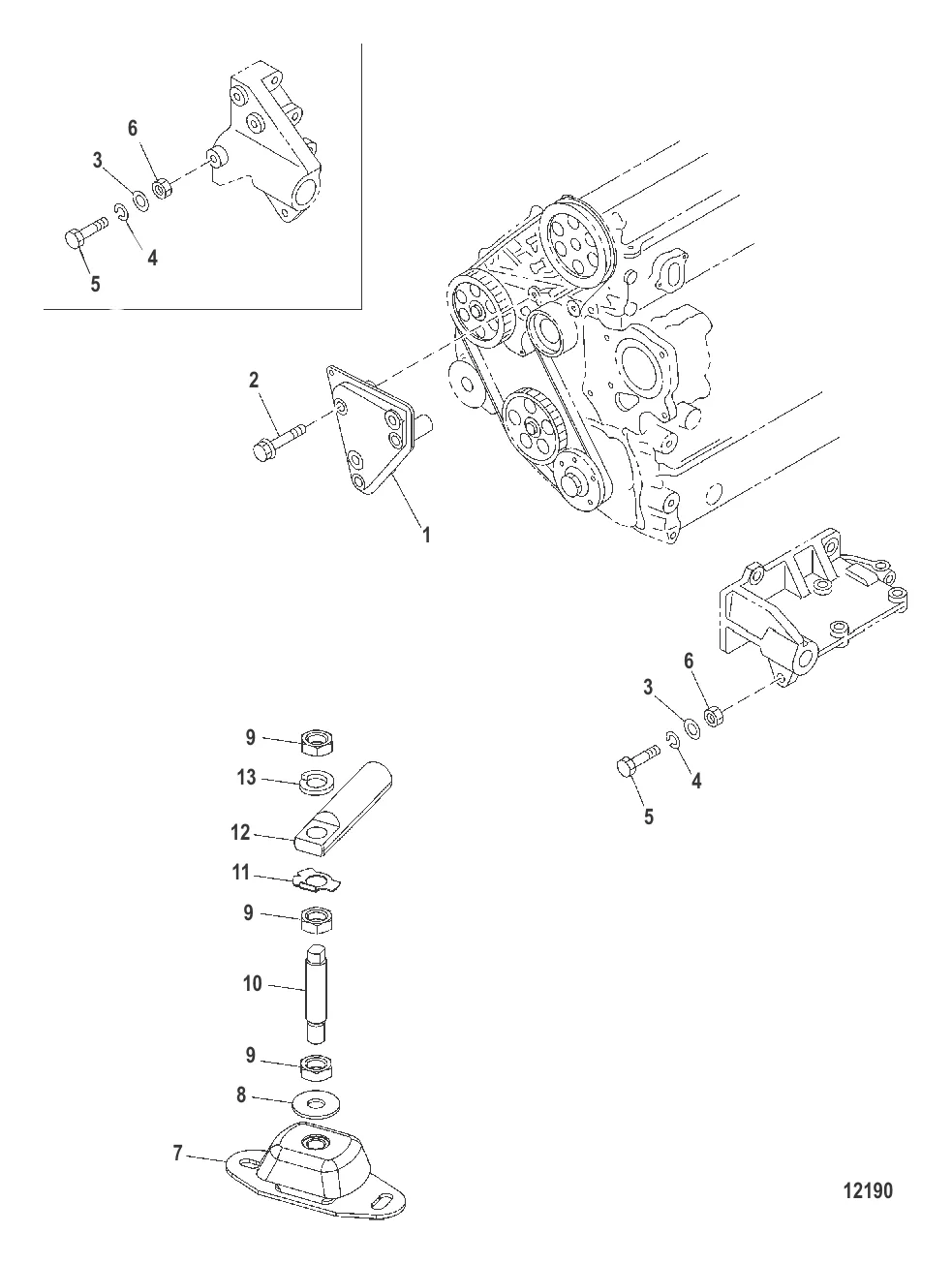 6
3
4
5
2
1
6
3
4
5
9
13
12
11
9
10
9
8
7
12190