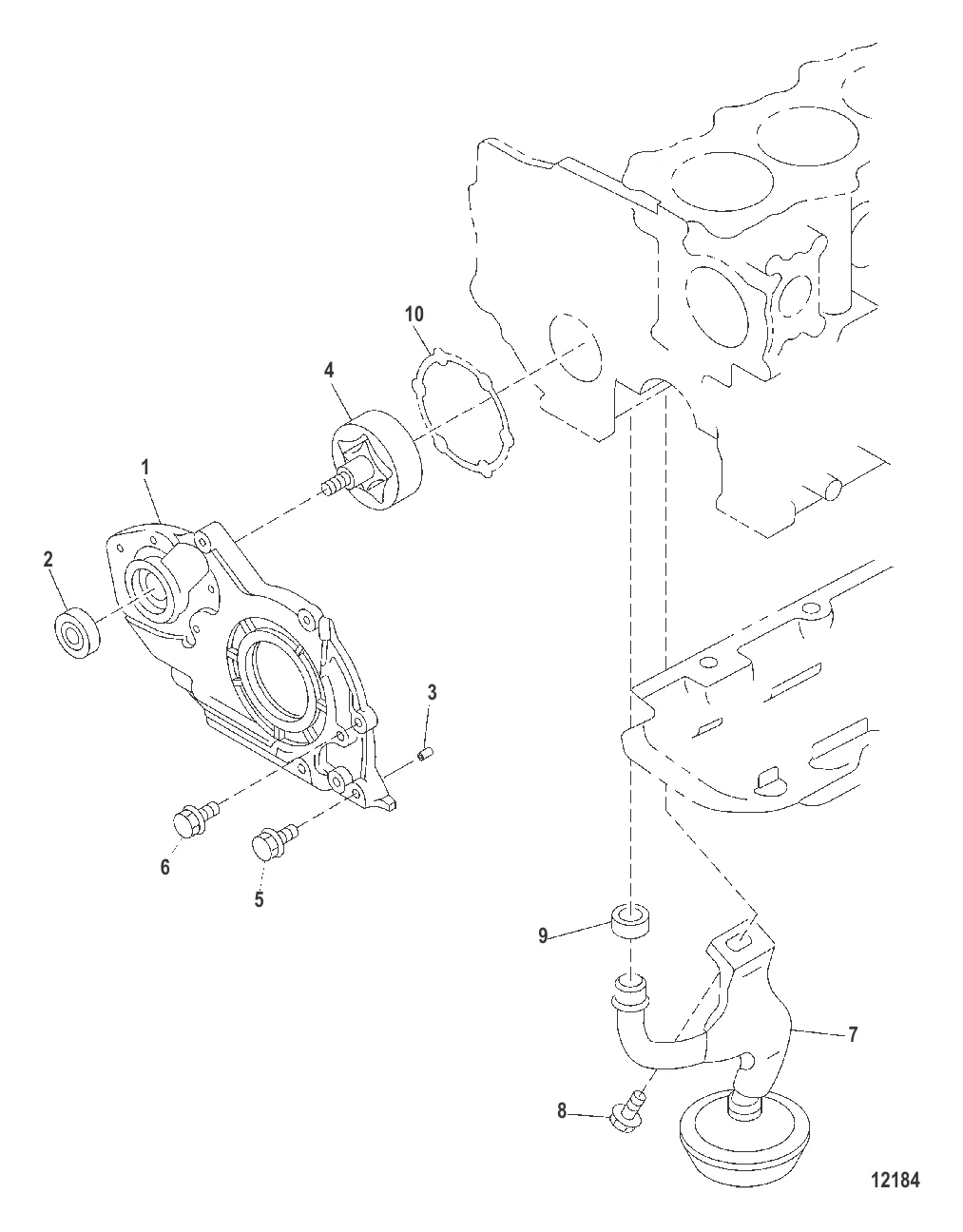 10
4
1
2
3
6
5
9
7
8
12184