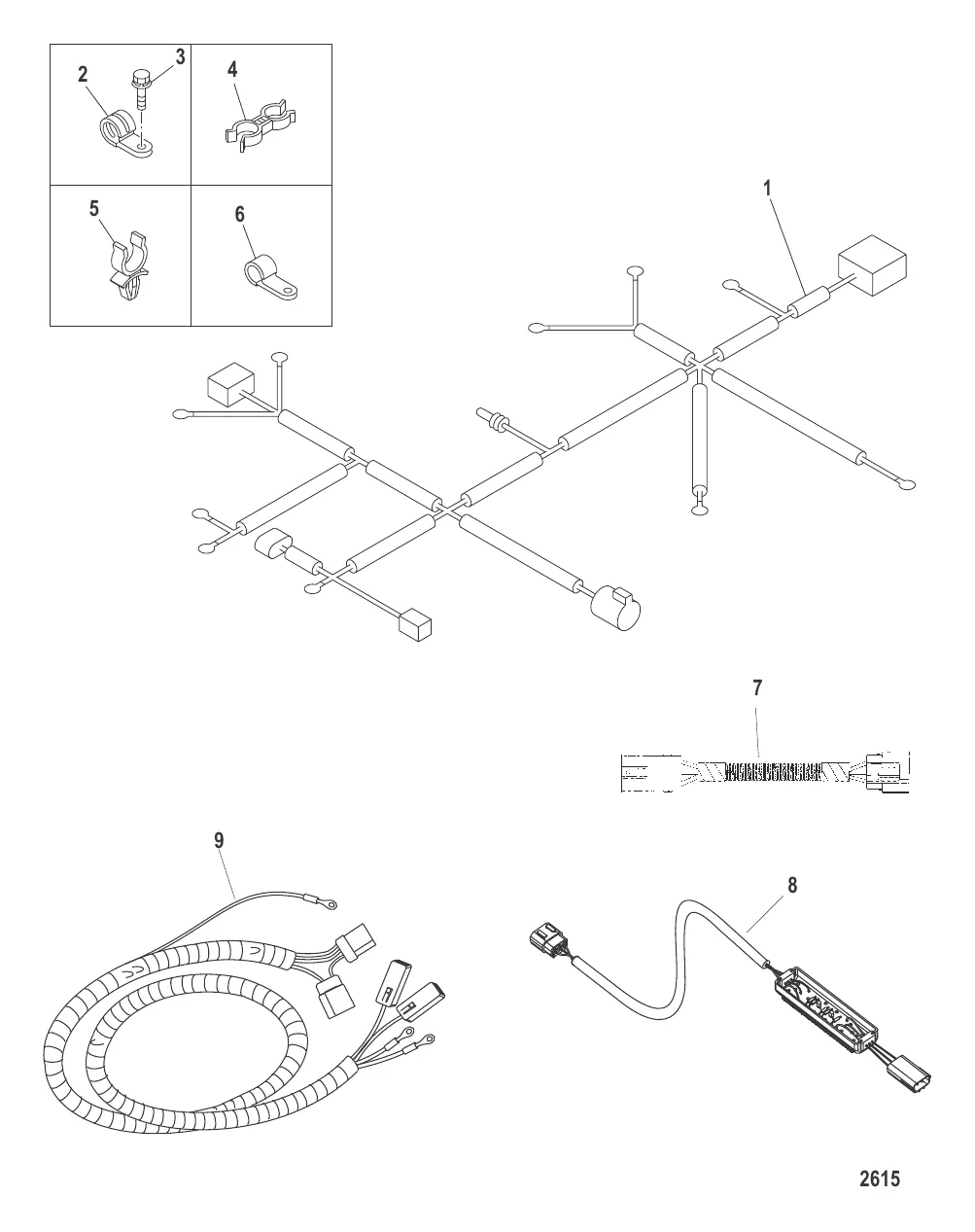 2
3
4
5
6
1
7
9
8
2615