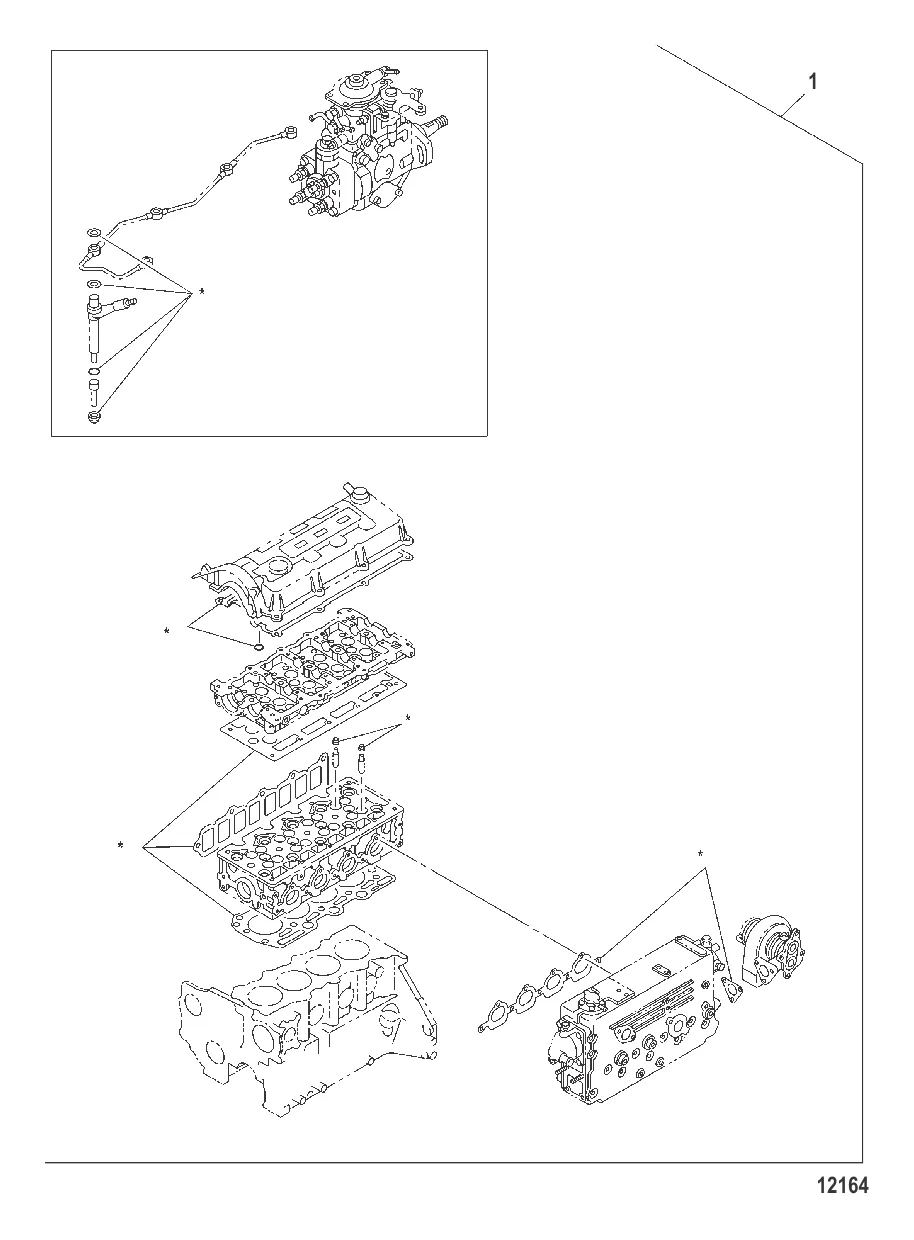 1

*

*

*

*

*

12164