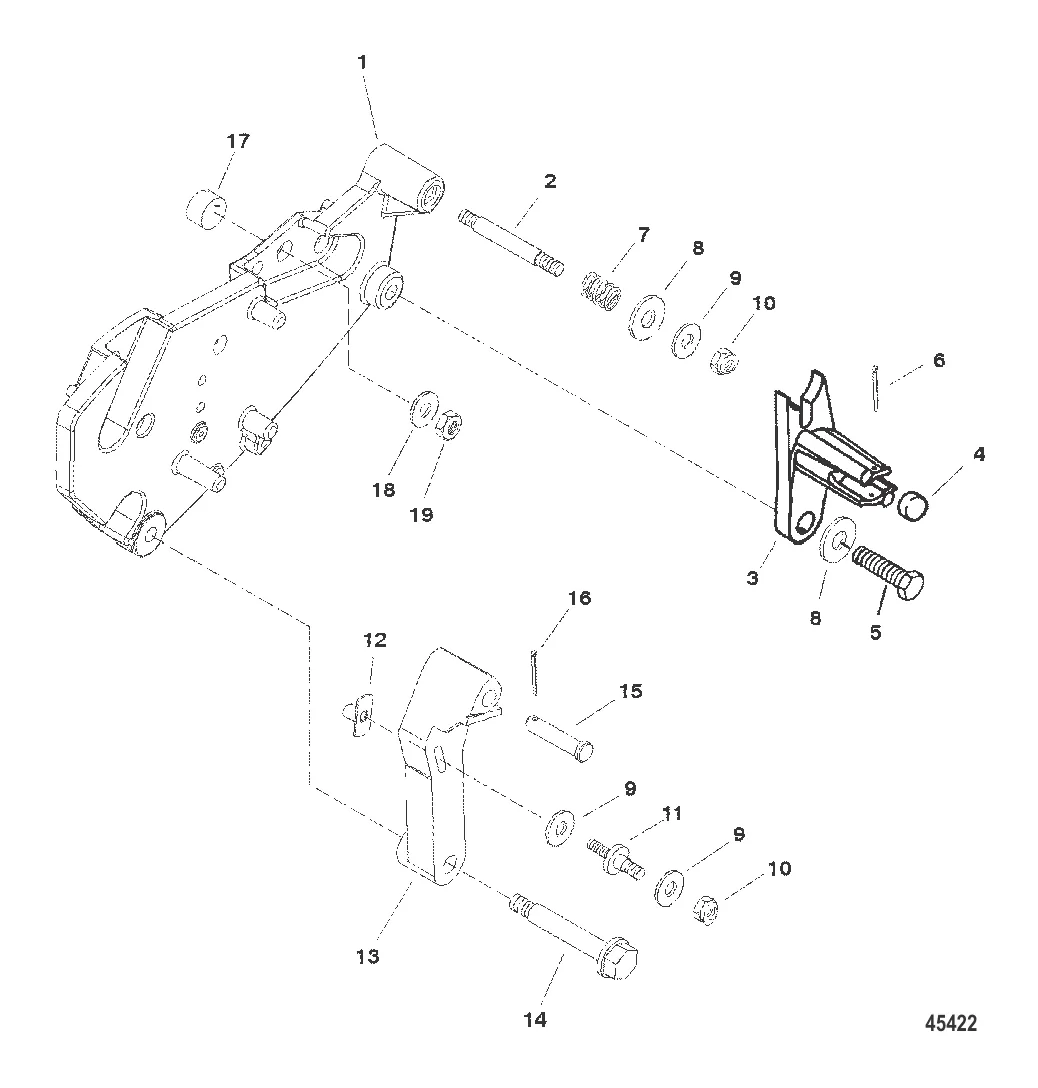 1
17
2
7
8
9
10
6
4
18
19
3
8
5
16
12
15
9
11
9
10
13
14
45422