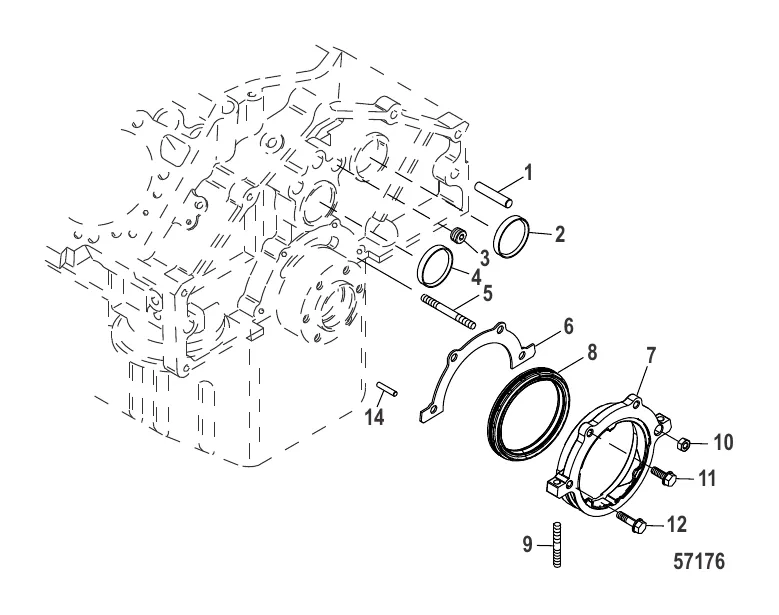 1
2
3
4
5
6
8
7
14
10
11
12
9
57176