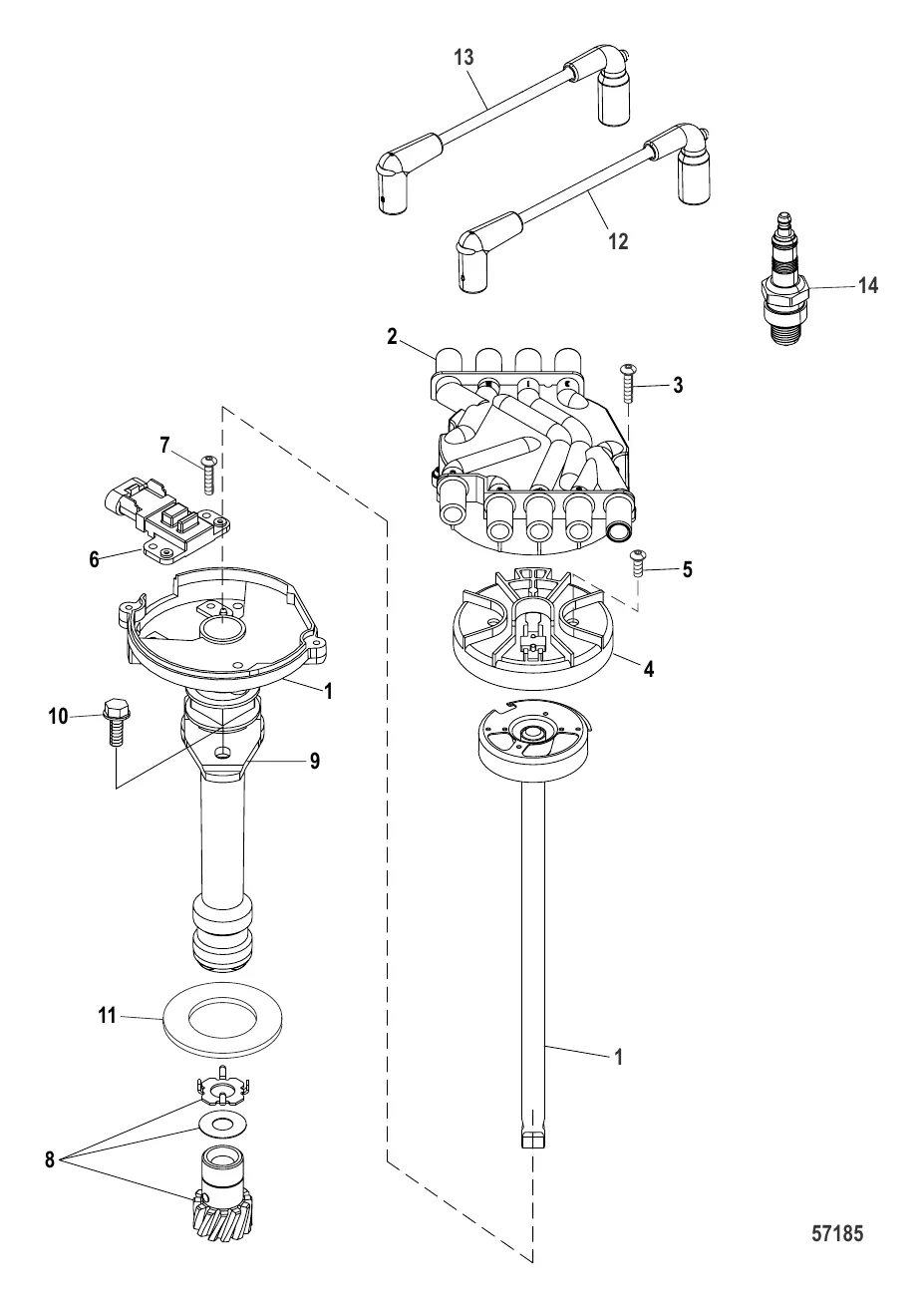 13
12
14
2
3
7
6
5
4
1
10
9
11
1
8
57185