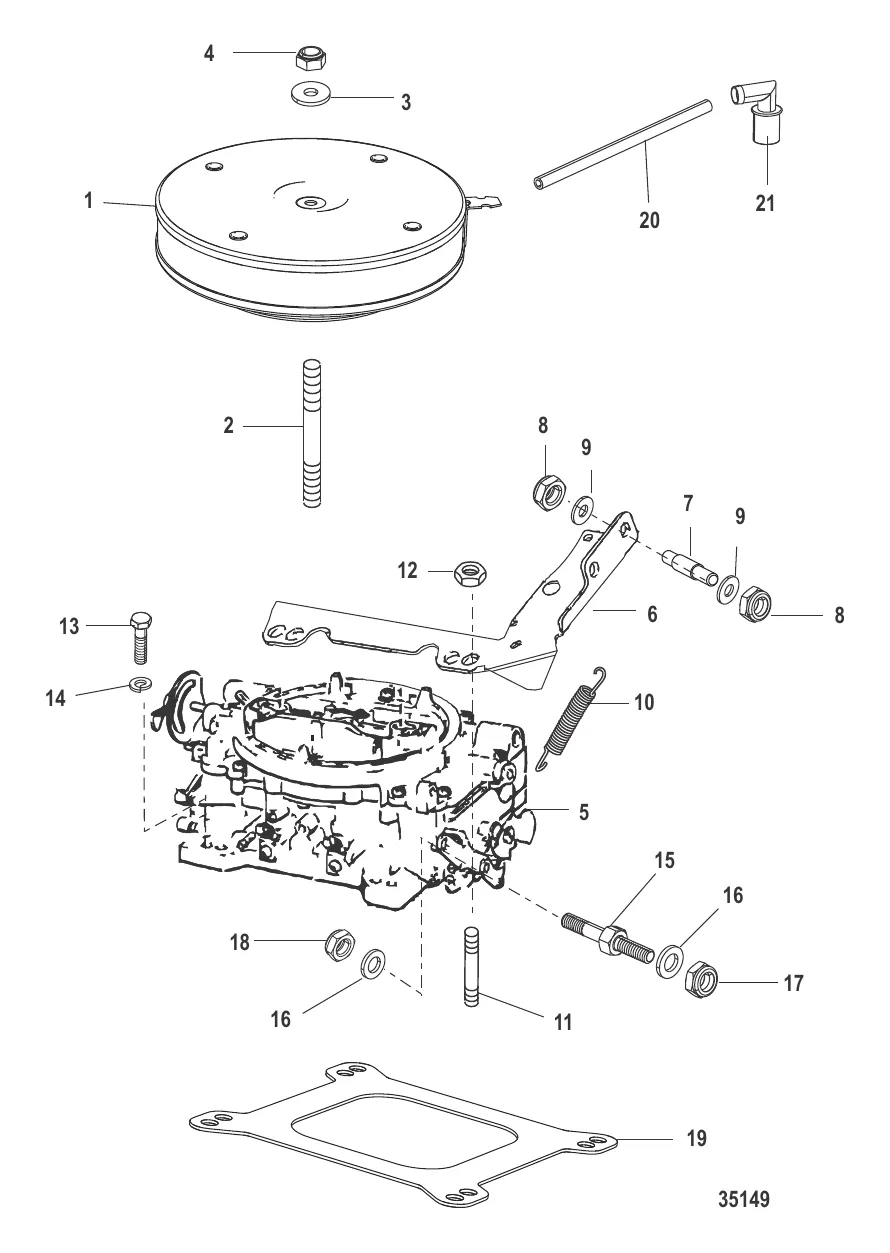 4
3
1
20
21
2
8
9
7
9
12
6
8
13
14
10
5
15
16
18
17
16
11
19
35149