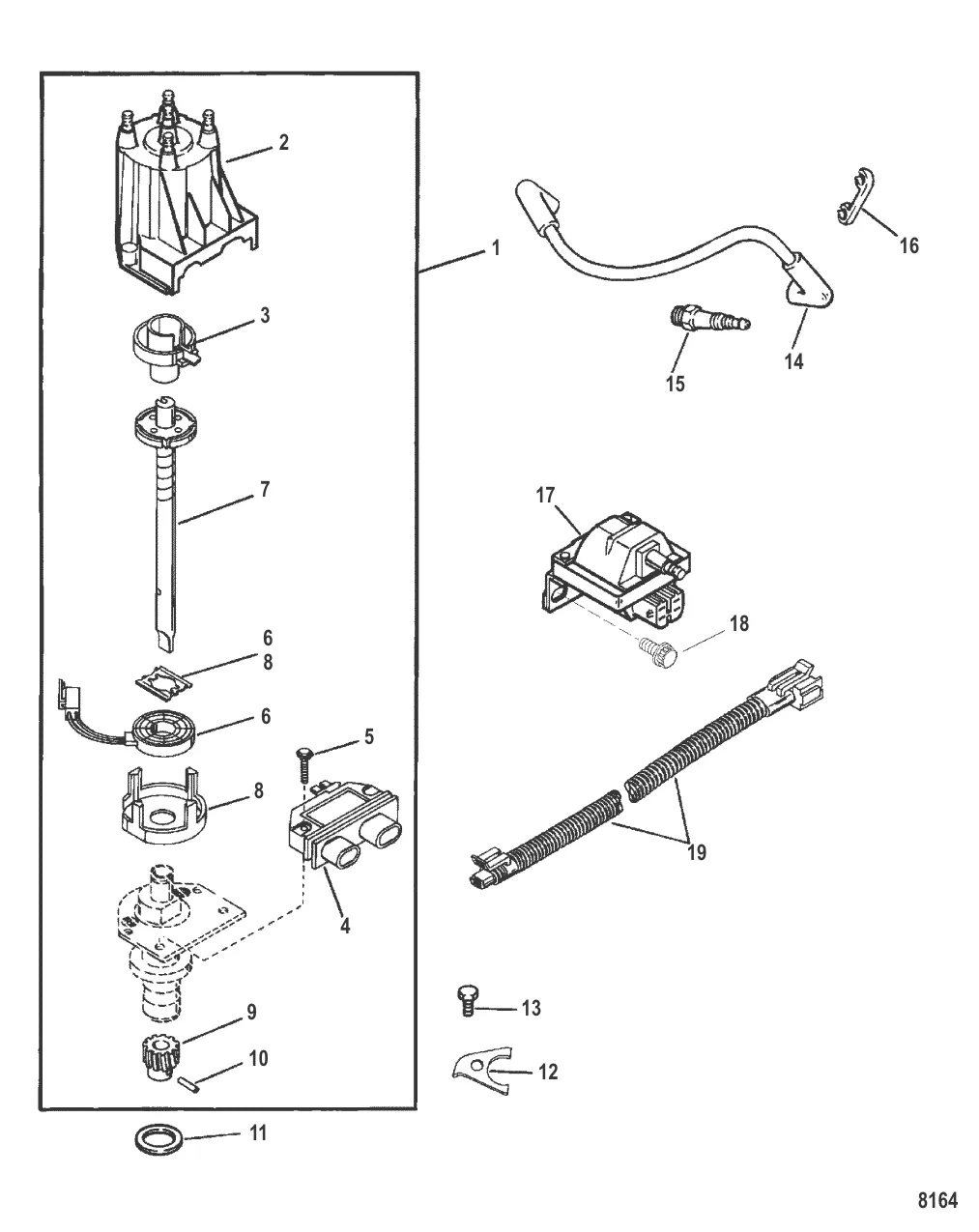 2
1
3
7
6
8
6
5
8
4
9
10
11
16
14
15
17
18
19
13
12
8164