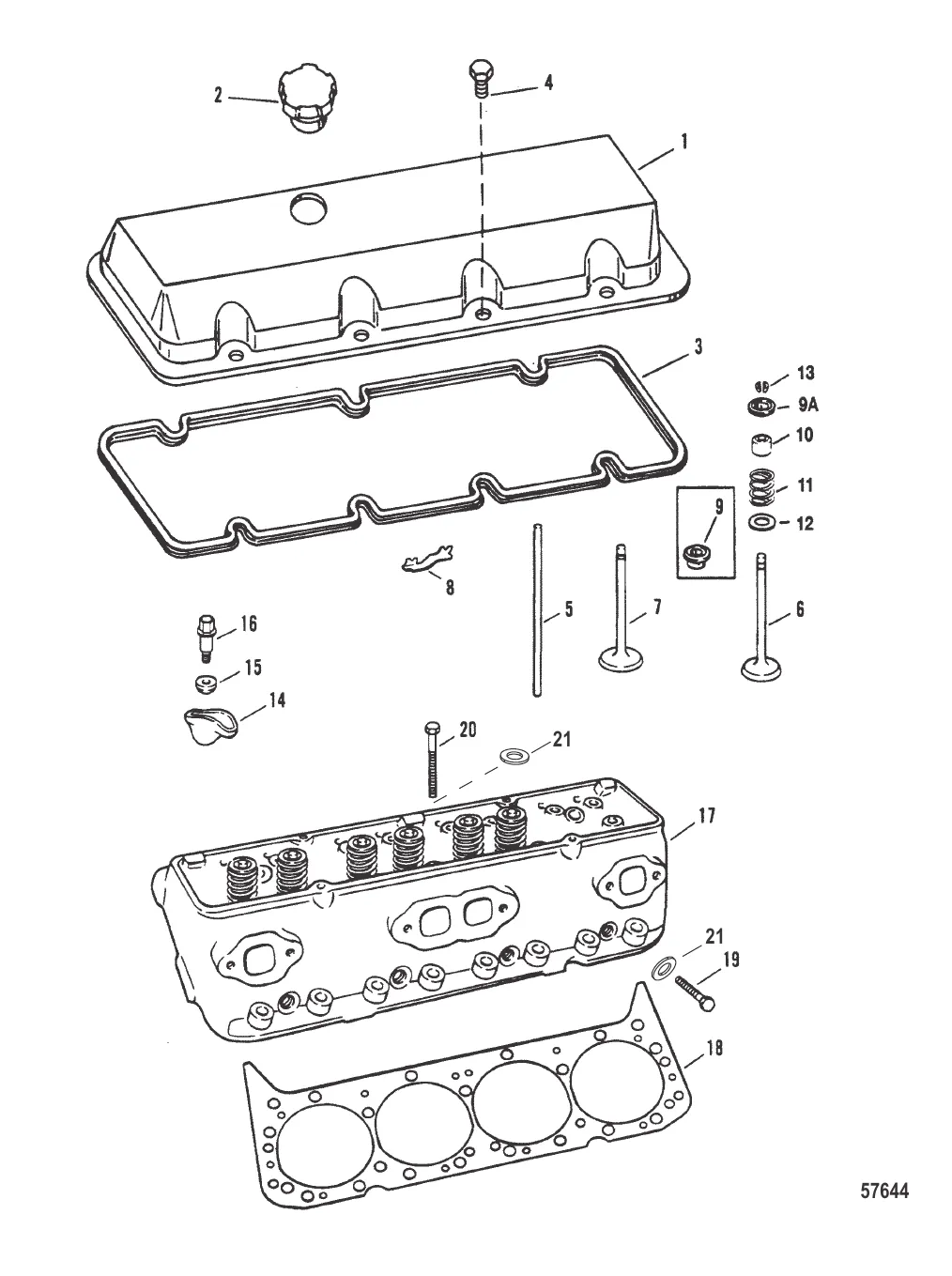 2
4
1
3
13
9A
10
11
9
12
8
5
7
6
16
15
14
20
21
17
21
19
18
57644