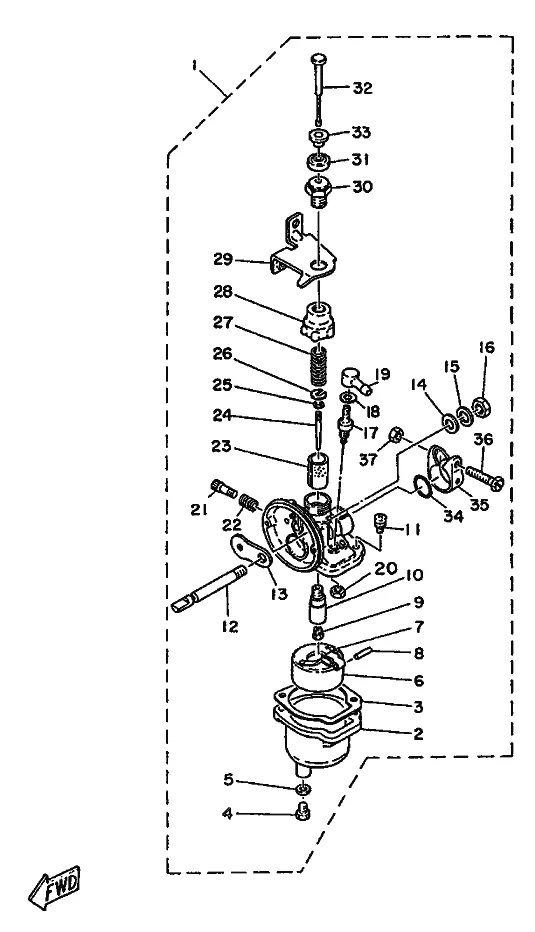 1
32
33
31
30
29
28
27
26
25
24
23
19
18
17
16
15
14
37
36
35
34
21
22
11
20
10
13
12
9
7
8
6
3
2
5
4
FWD