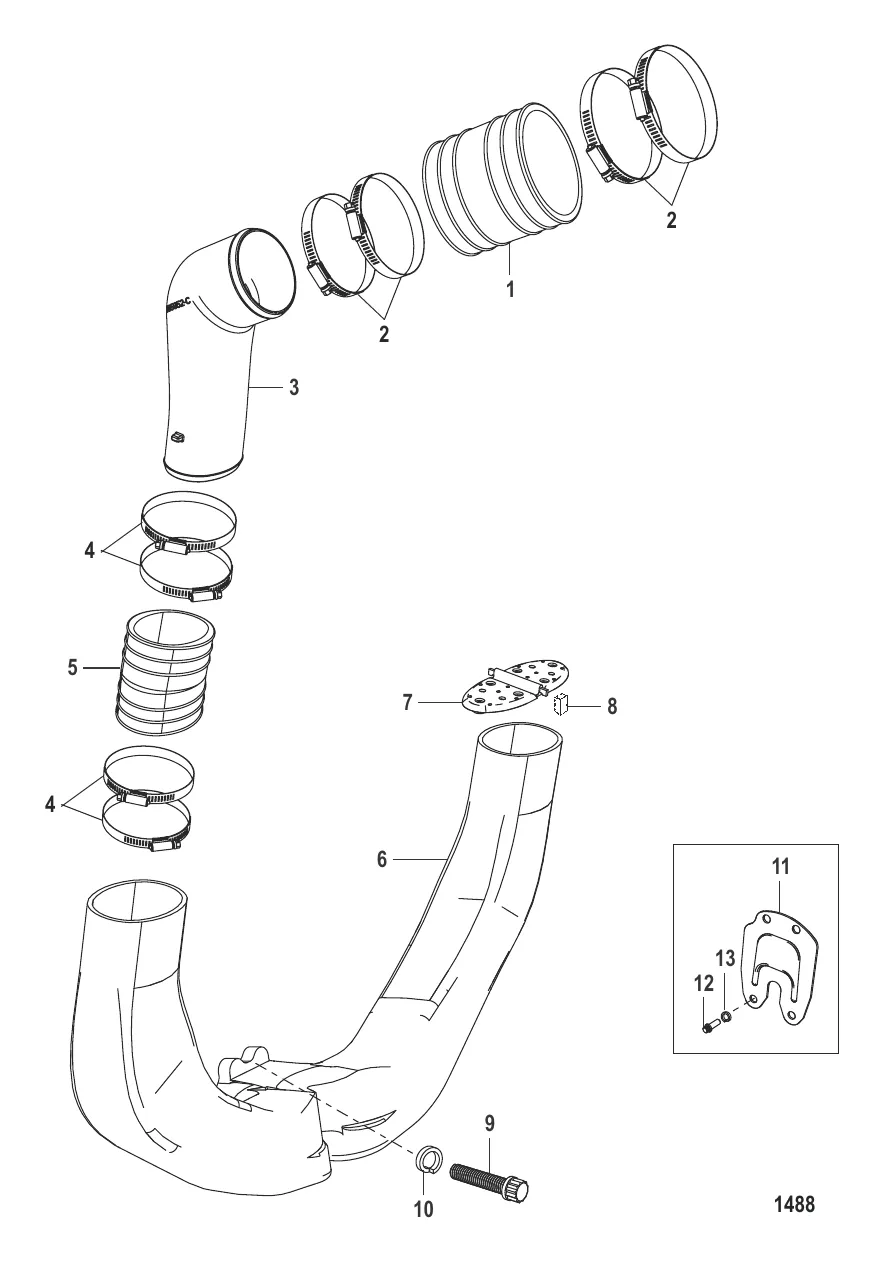 2
1
2
3
4
5
7
8
4
6
11
13
12
9
10
1488