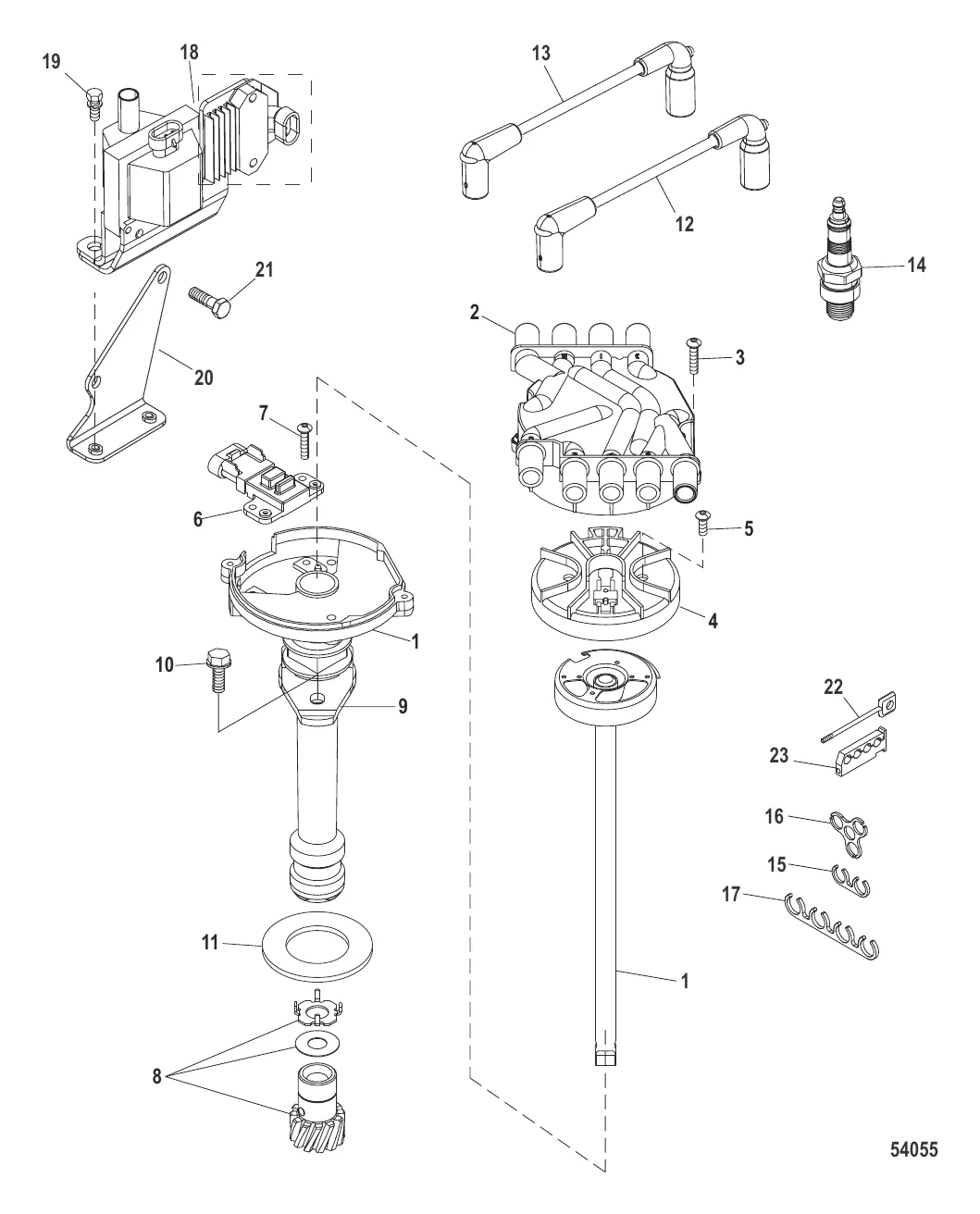 19
18
13
12
14
21
2
3
20
7
6
5
4
1
10
9
22
23
16
15
17
11
1
8
54055