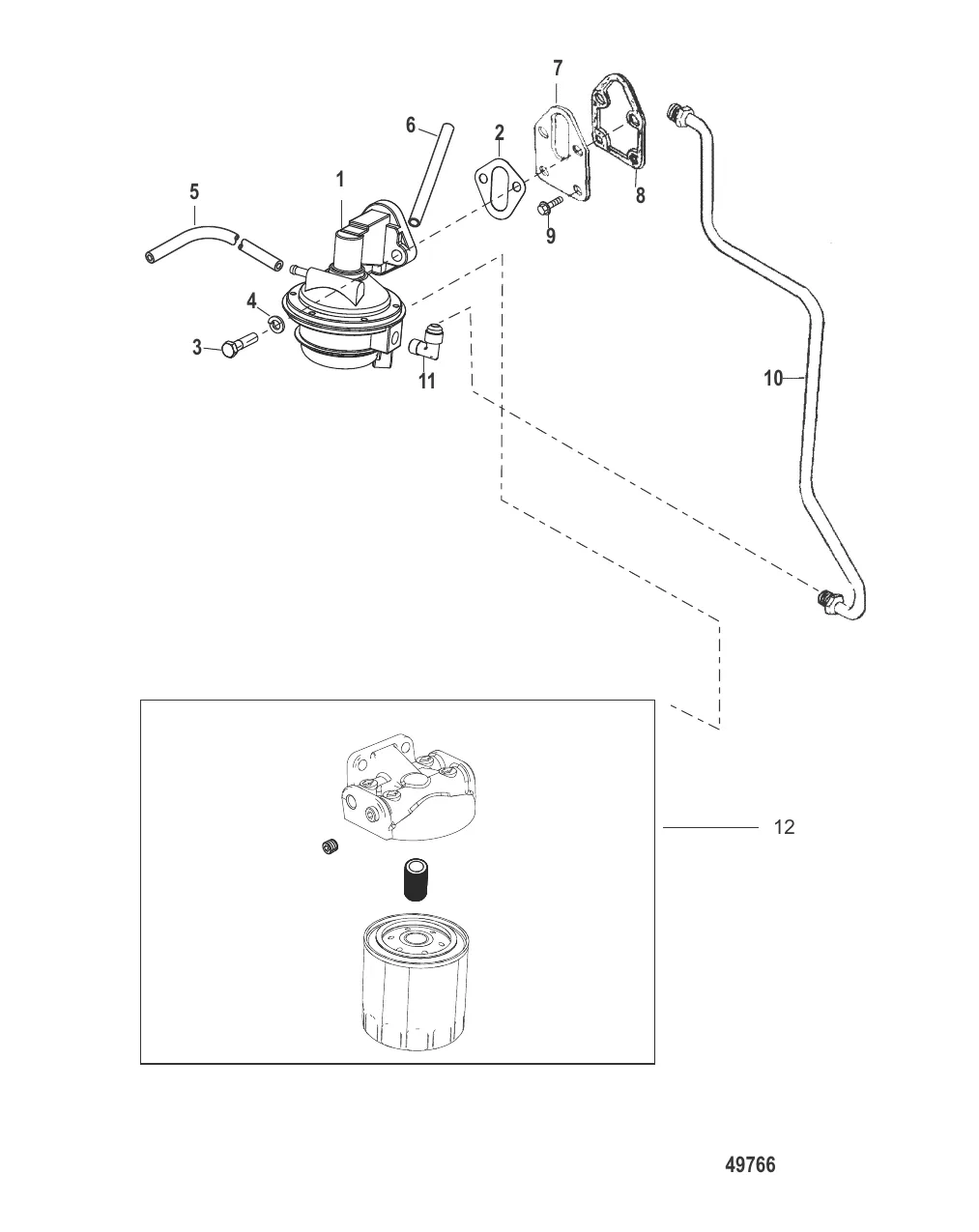 7
6
2
1
5
8
9
4
3
11
10
12
49766