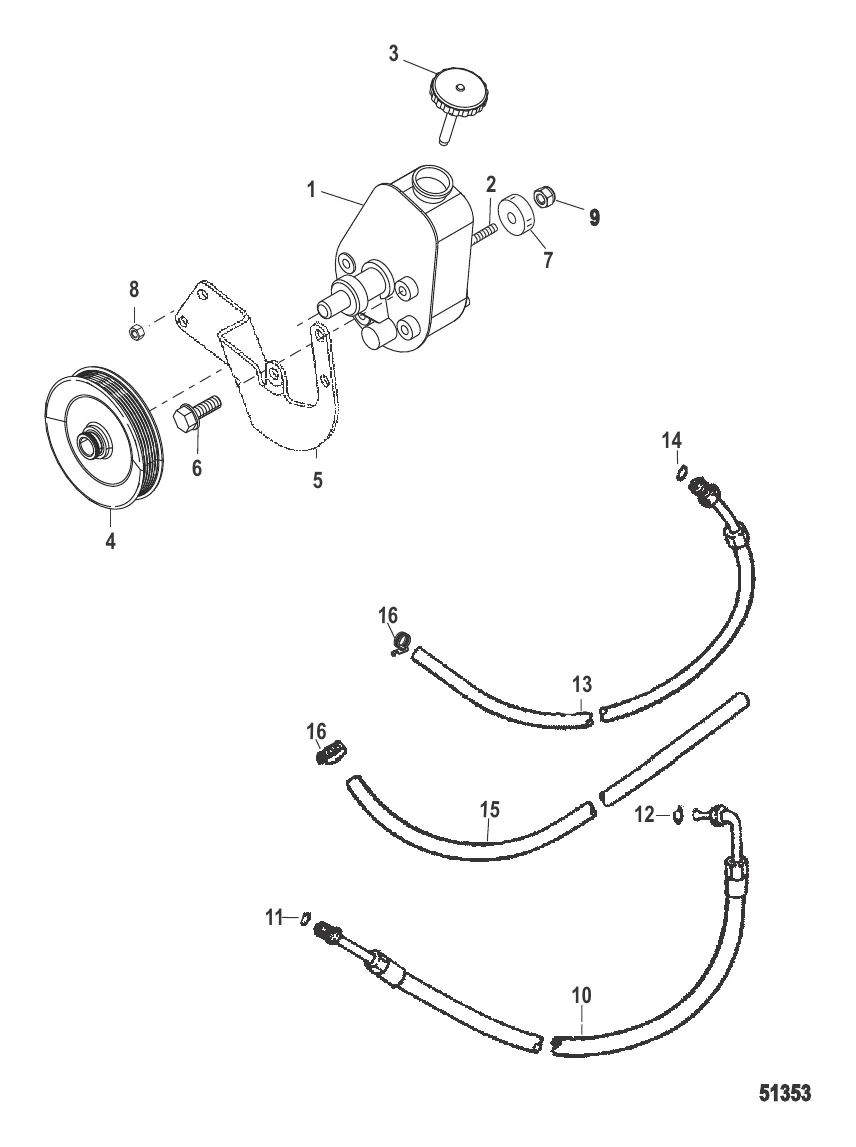 3
1
2
9
7
8
6
5
4
14
16
13
16
15
12
11
10
51353