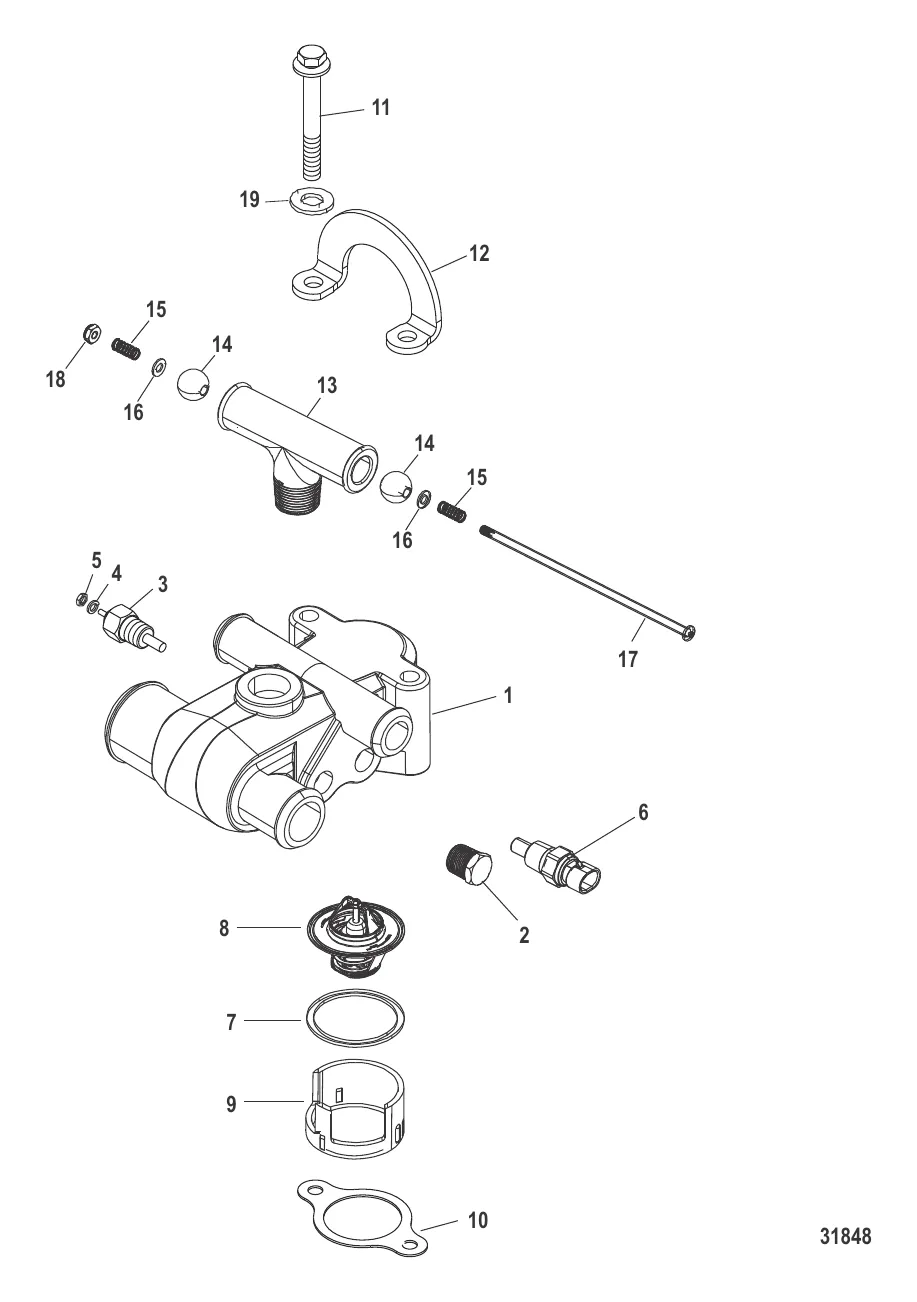 11
19
12
15
14
18
16
13
14
15
16
5
4
3
17
1
6
2
8
7
9
10
31848