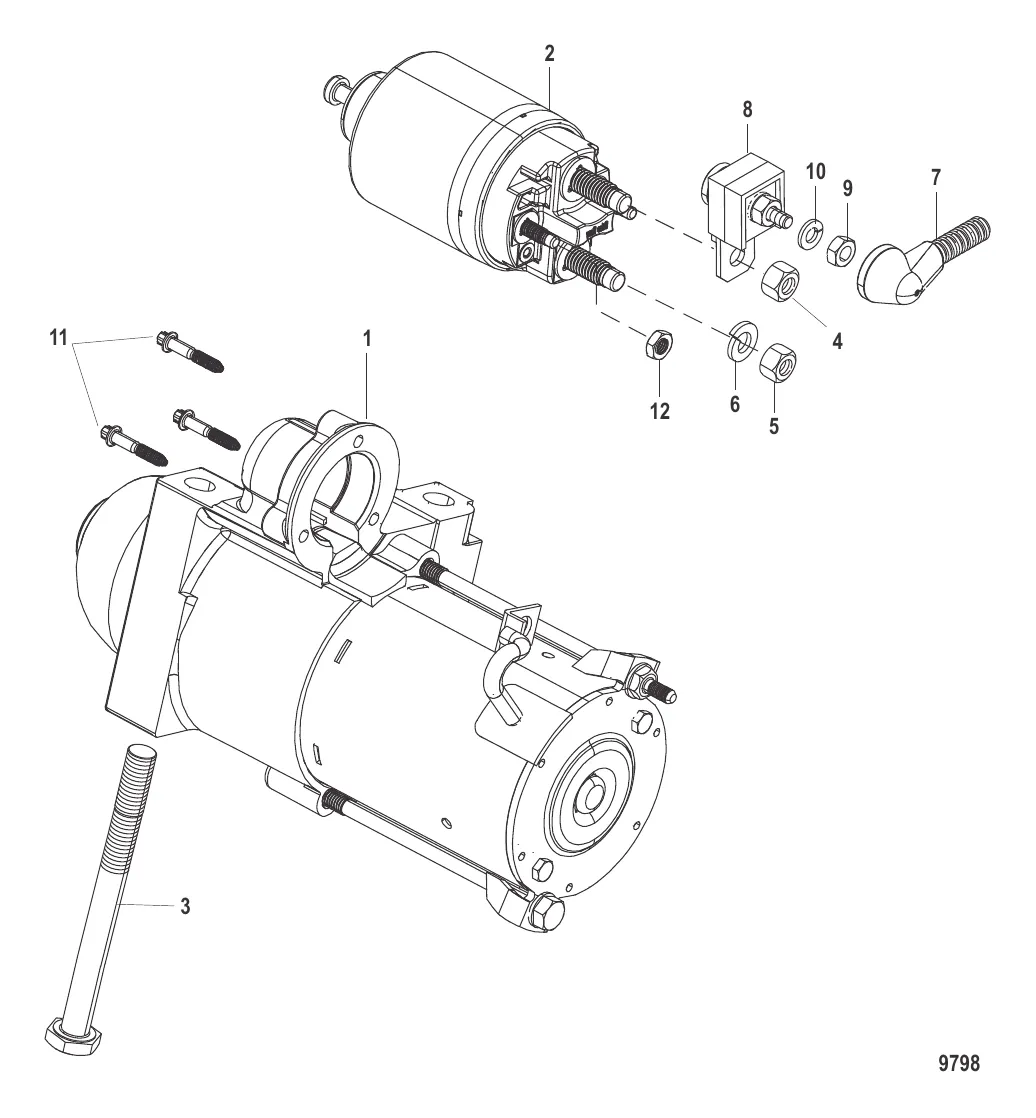 2
8
10
9
7
11
1
4
12
6
5
3
9798