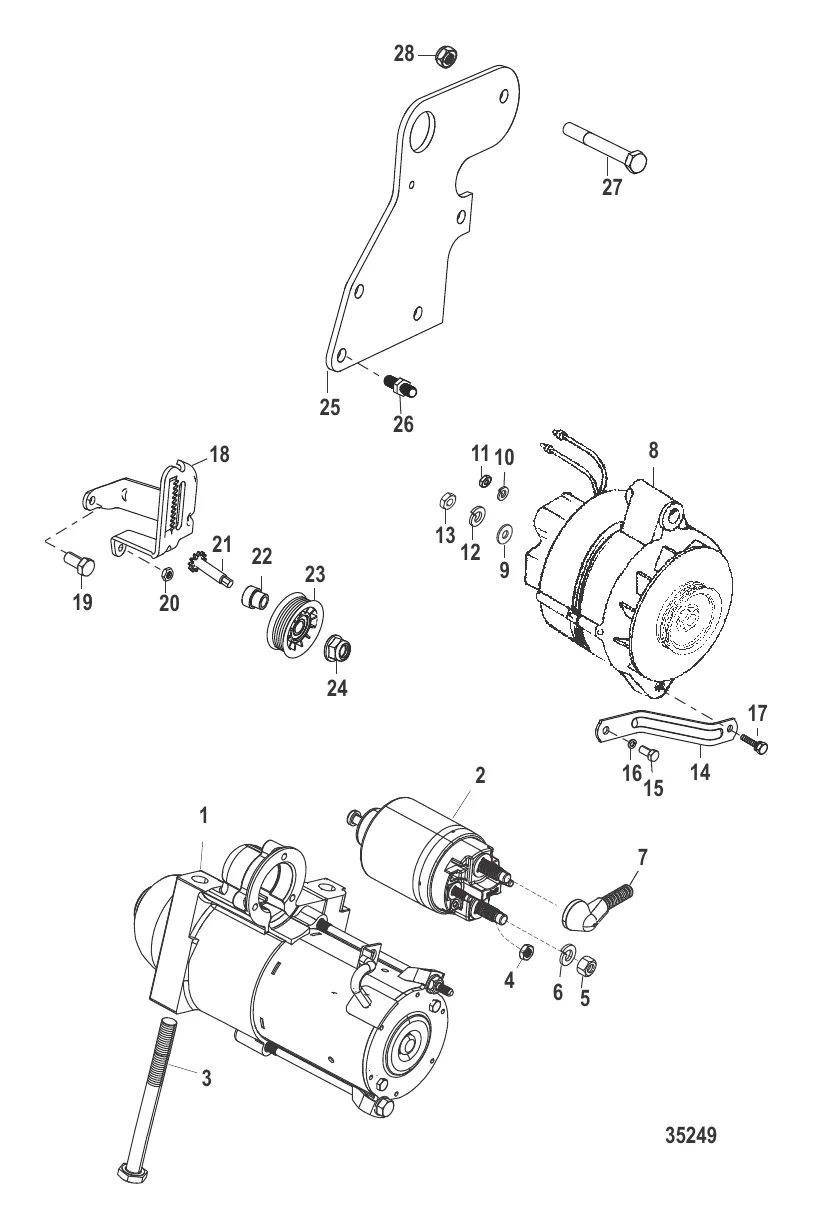 28
27
25
26
18
11
10
8
13
12
9
21
22
23
19
20
24
17
16
15
14
2
1
7
4
6
5
3
35249