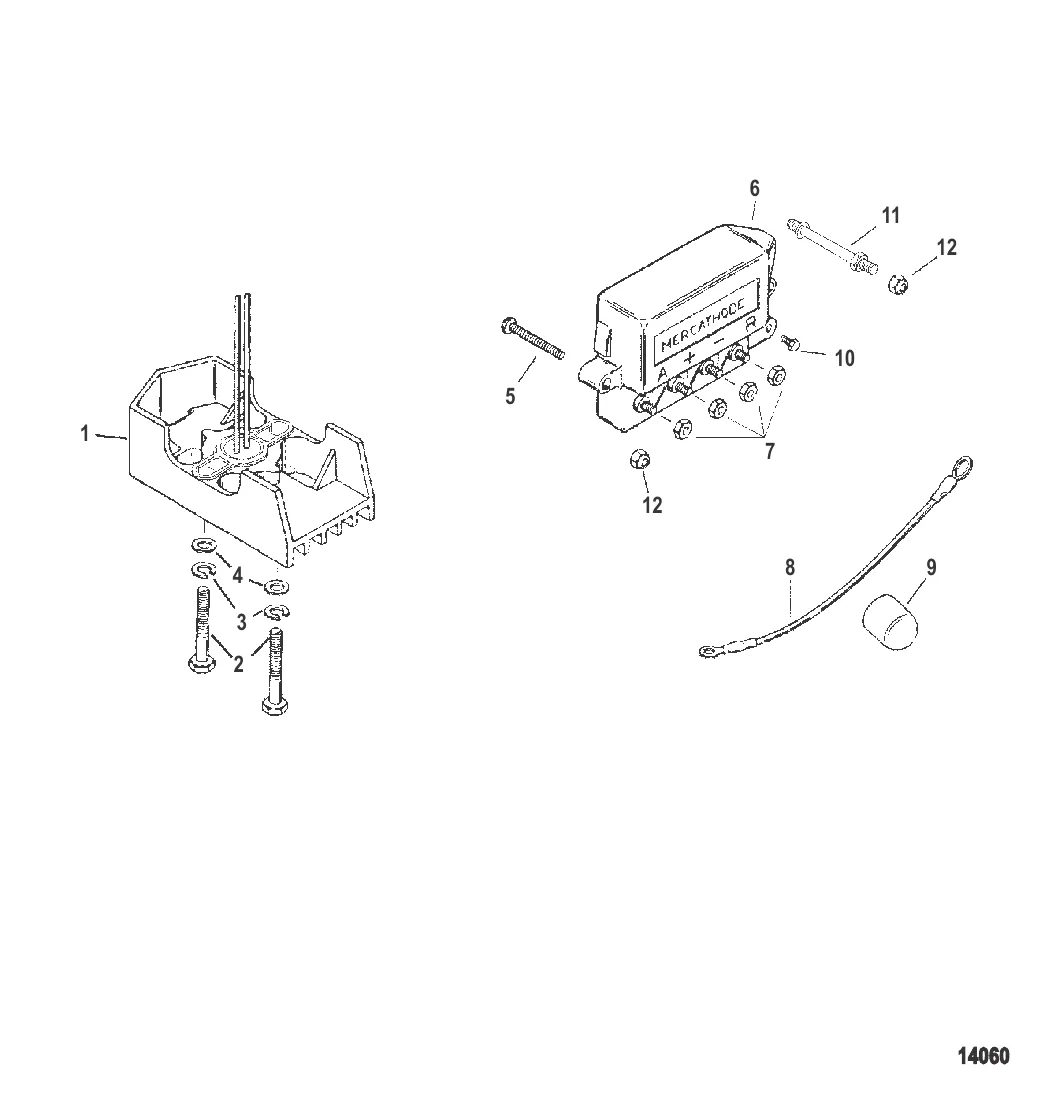 6
11
12
MERCATHODE
A + − R
5
10
1
7
12
4
3
2
8
9
14060