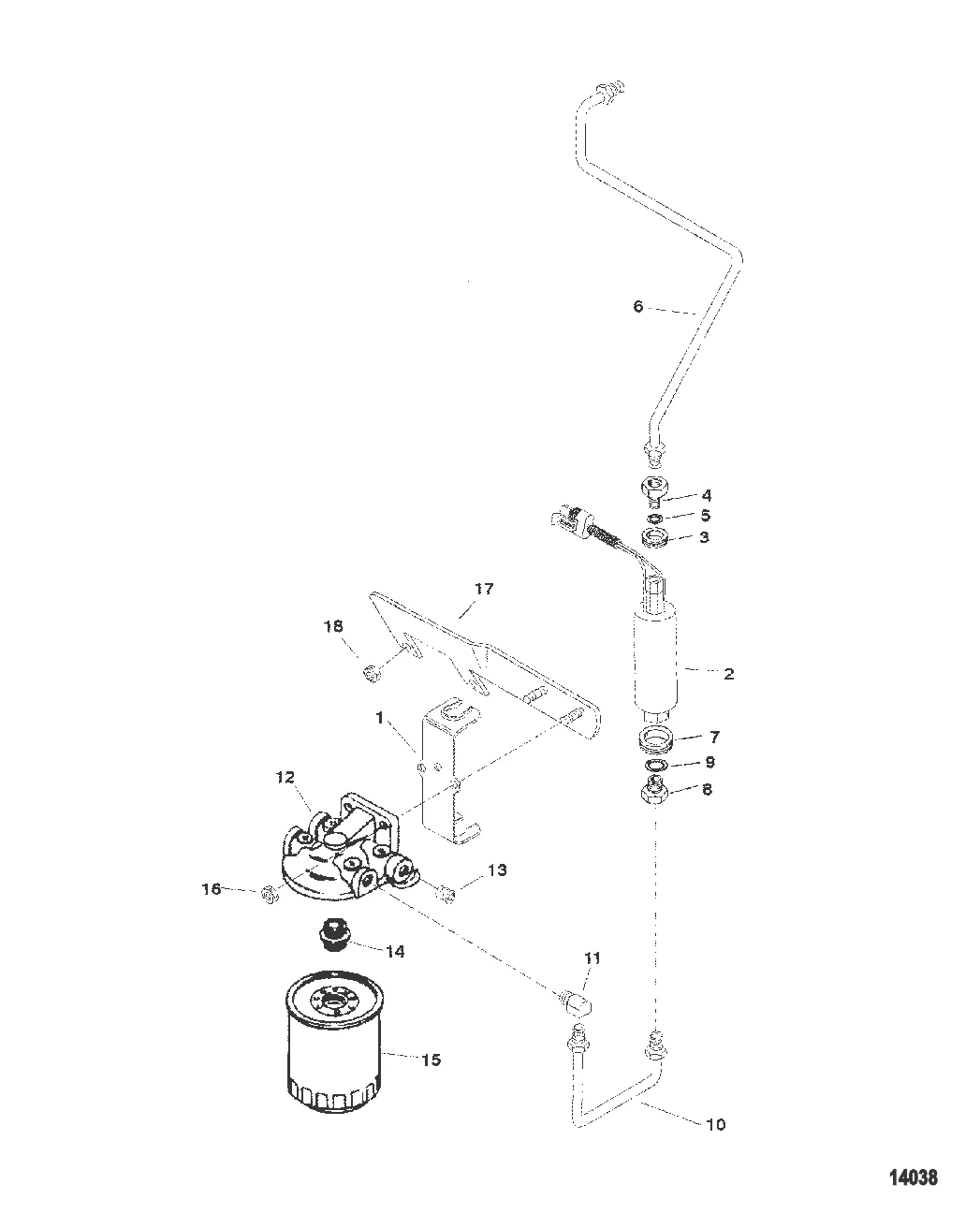 6

4
5
3

17

18

2

1

7
9
8

12

13
16

14

11

15

10

14038